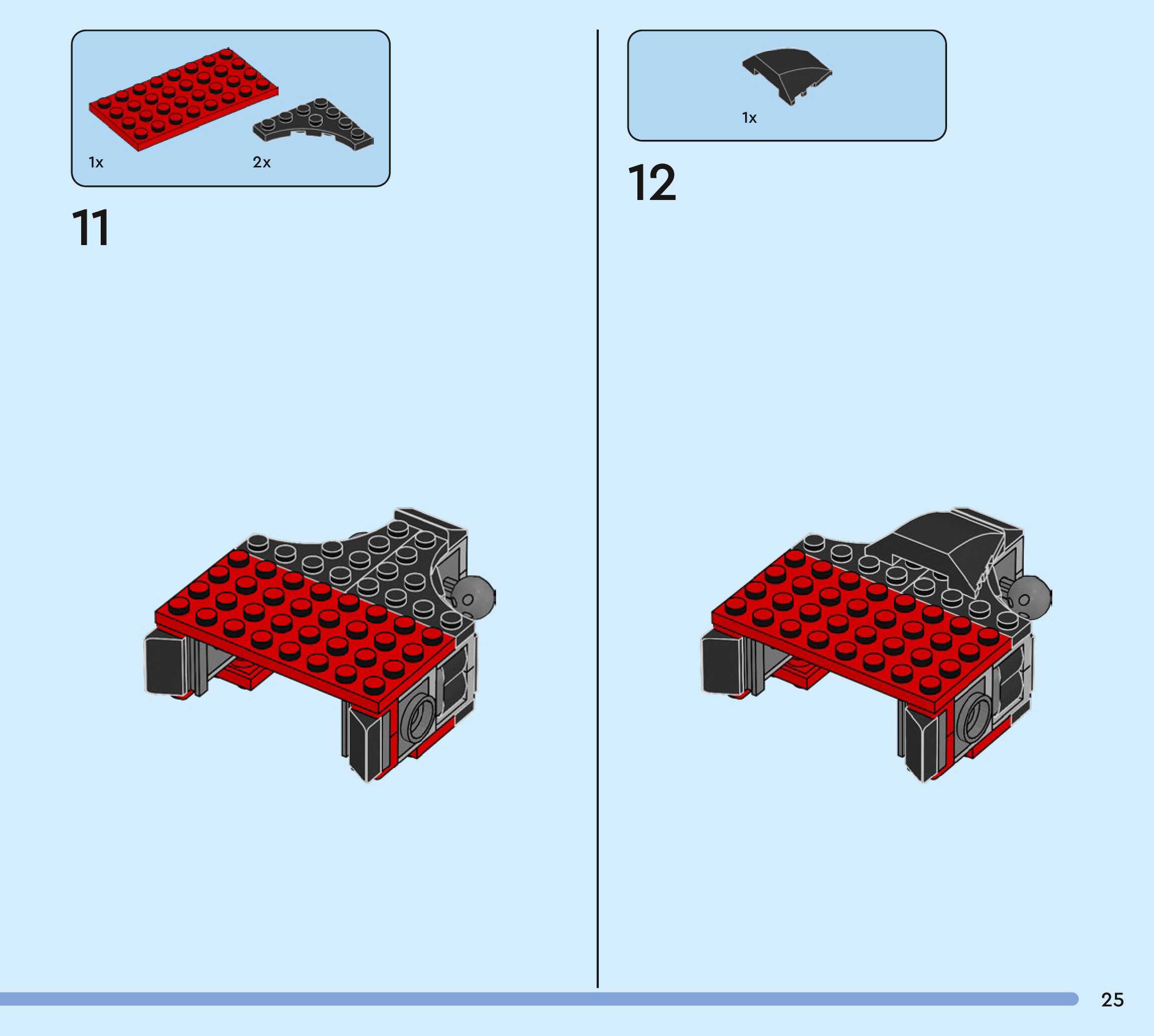 1x
2x

11

1x

12

25