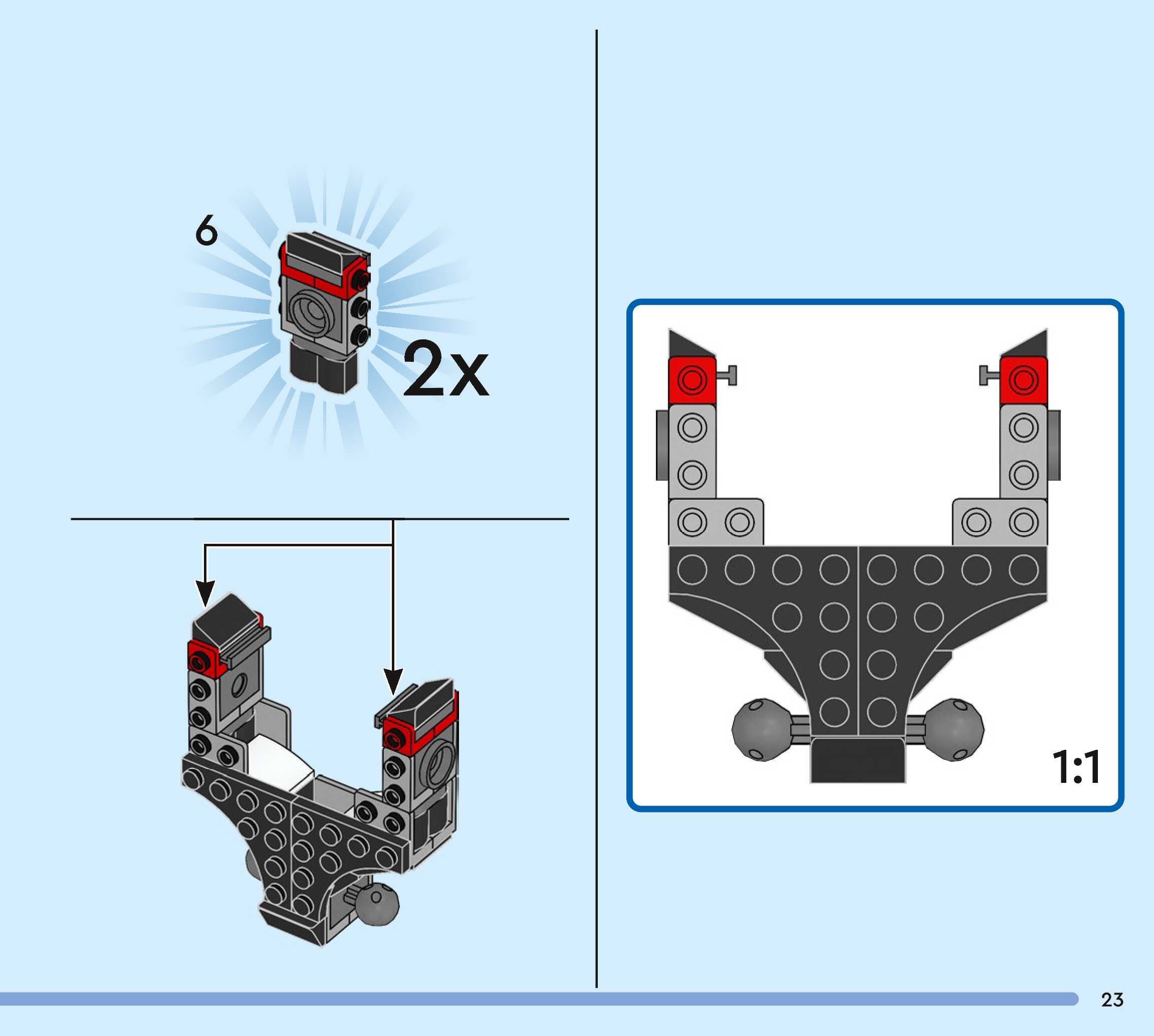 6

2x

1:1

23