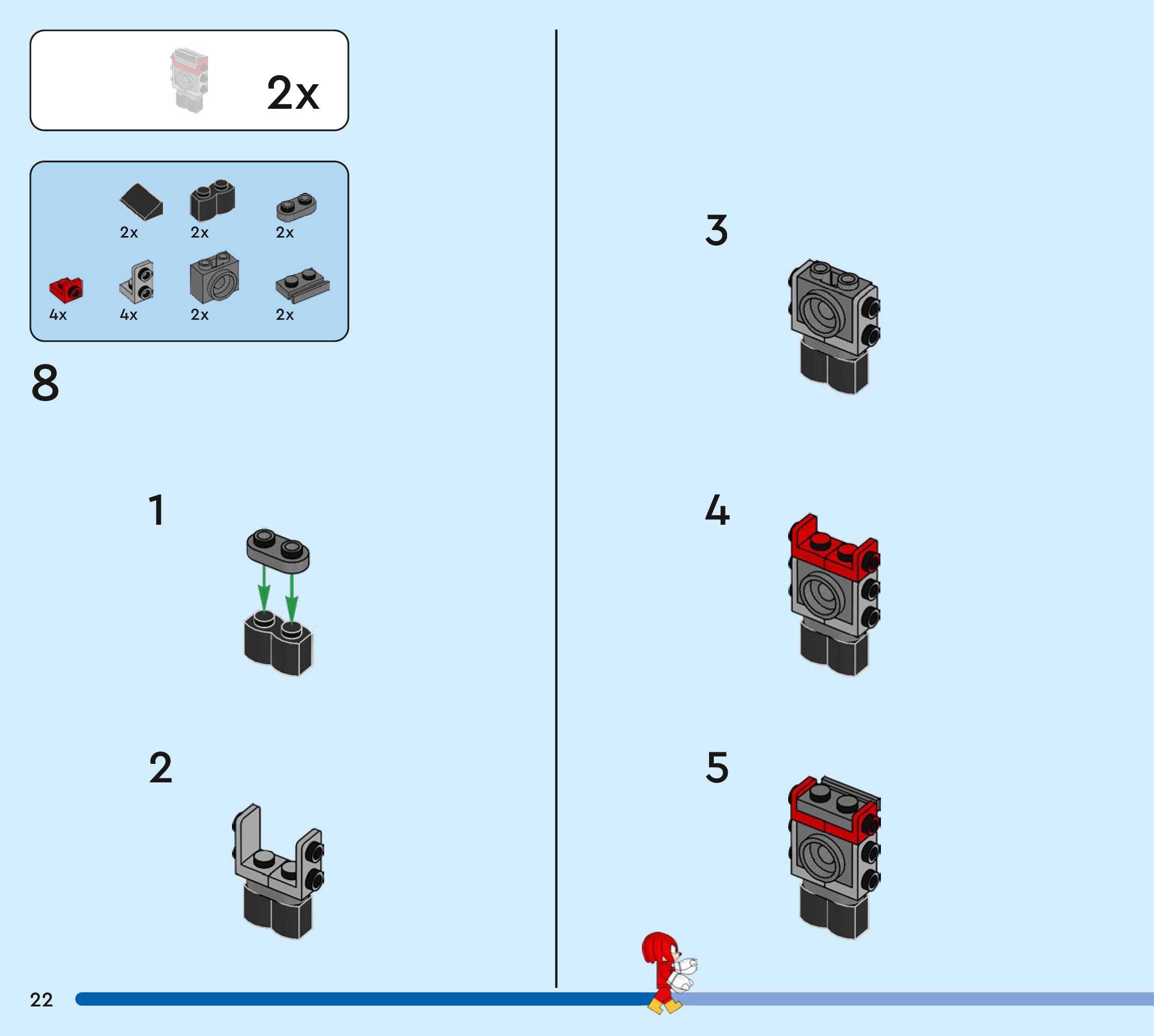 2x

2x 2x 2x
4x 4x 2x 2x

8

1

2

3

4

5

22