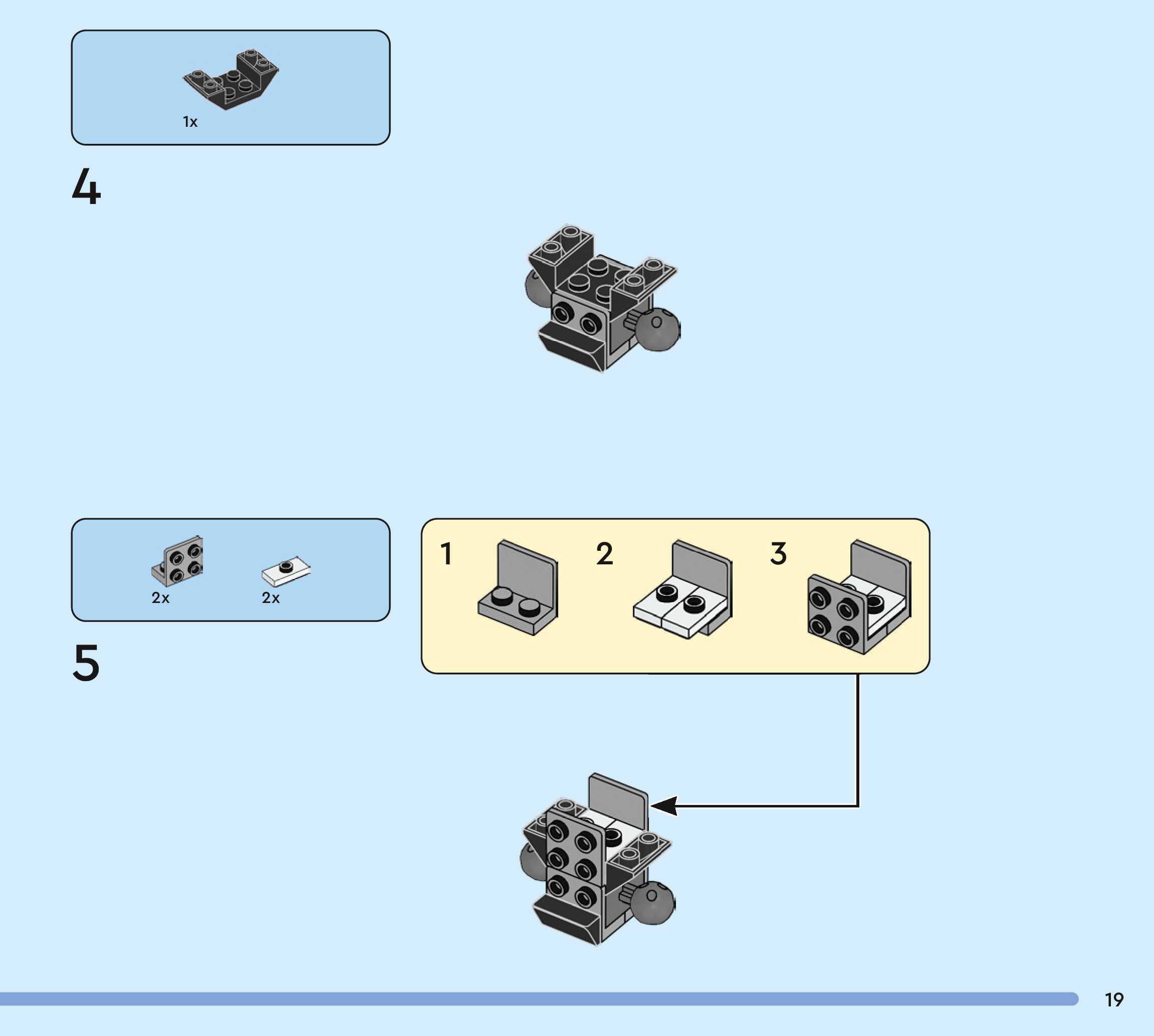 1x

4

2x 2x

5

1 2 3

19