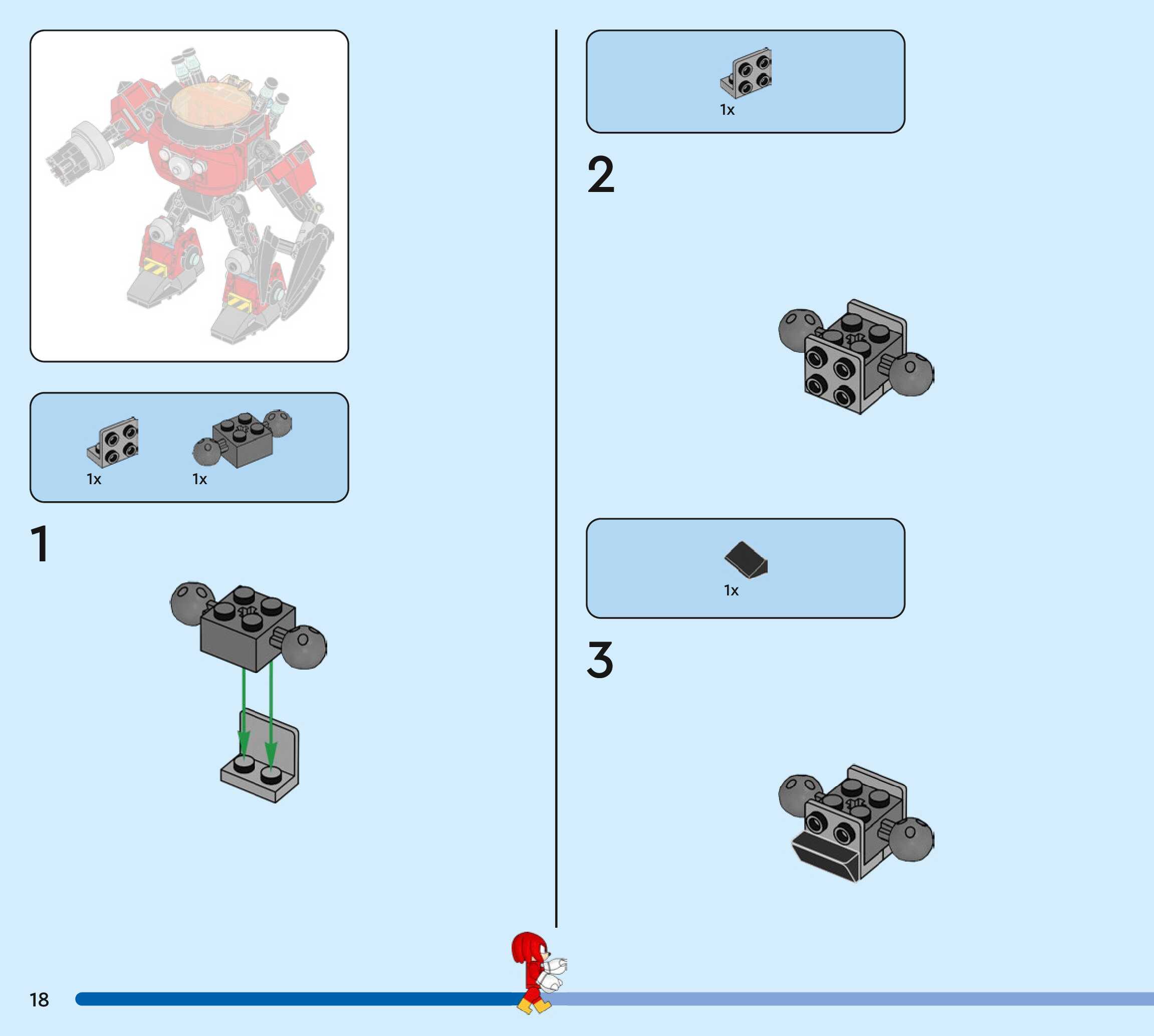 1x 1x

1

1x

2

1x

3

18