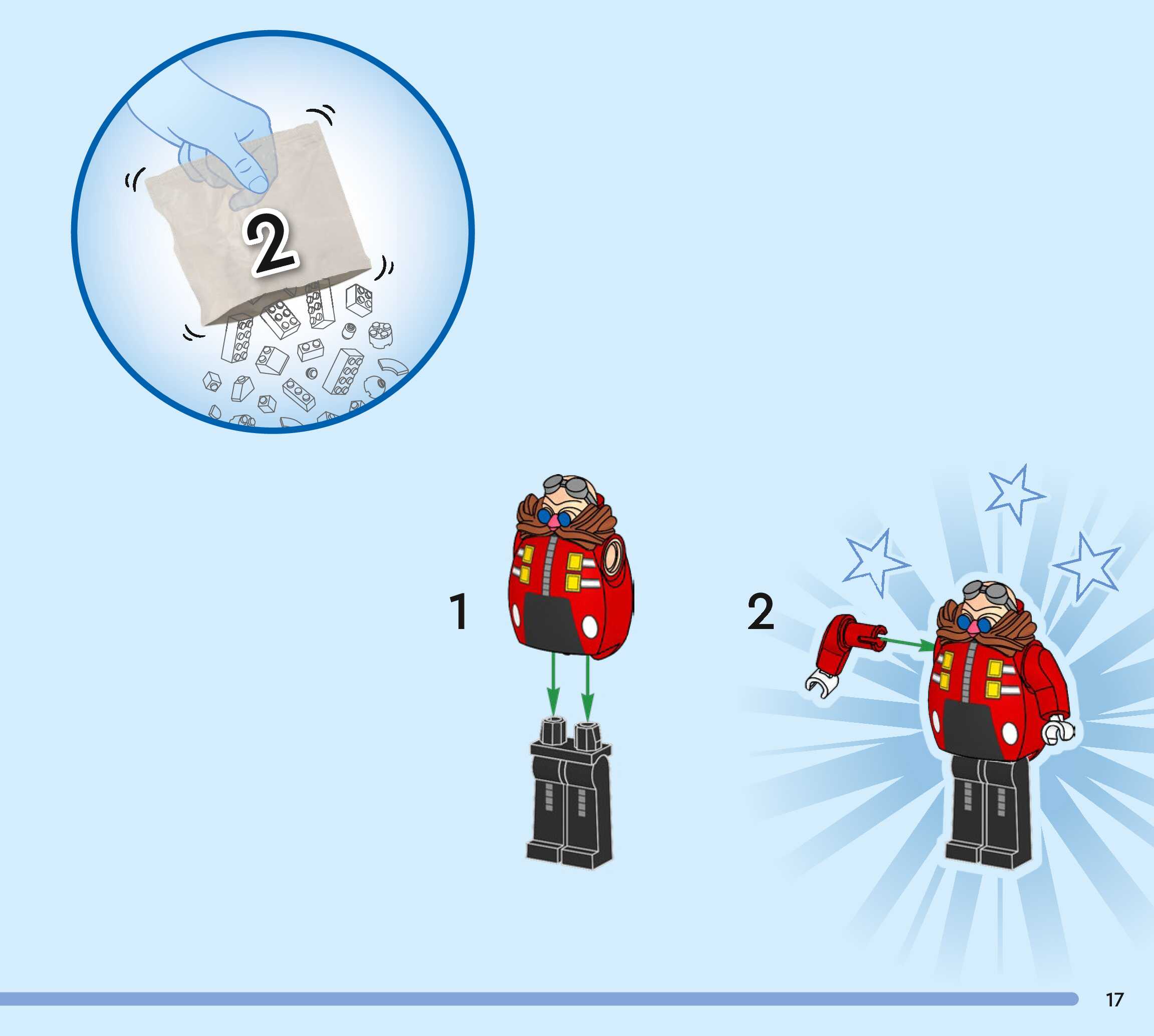 2

1

2

17