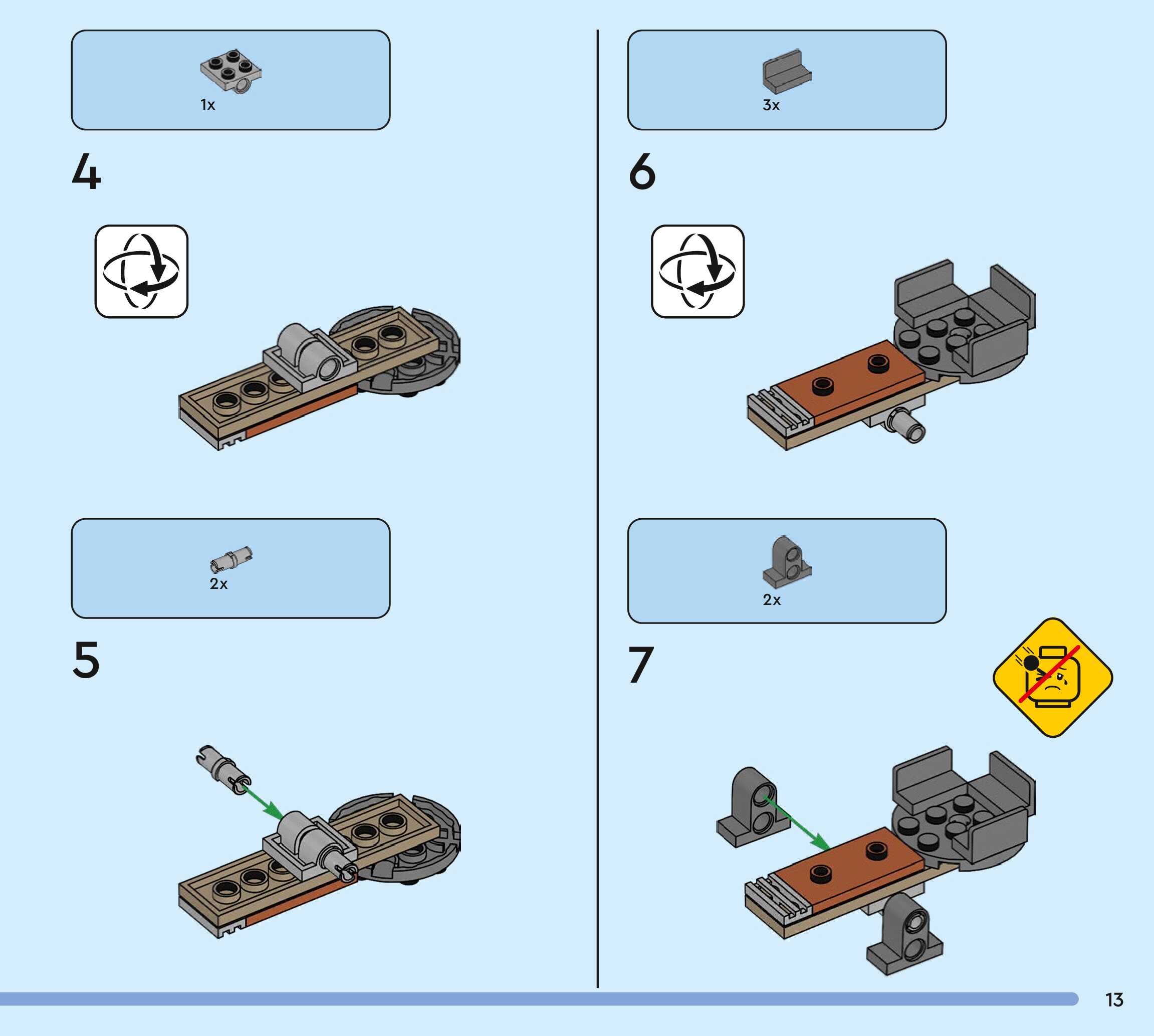 1x

4

2x

5

3x

6

2x

7

13