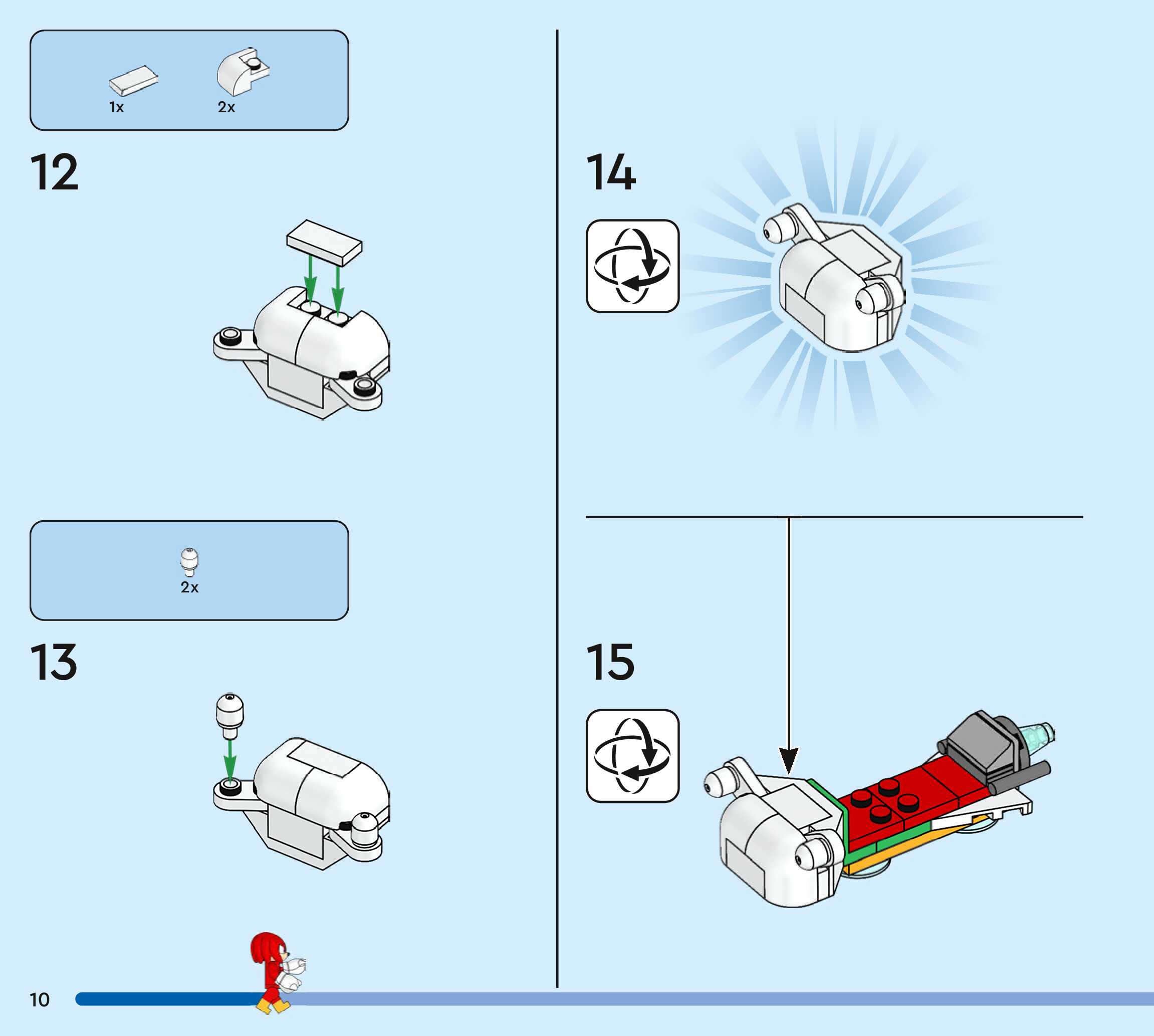 1x
2x

12

2x

13

14

15

10