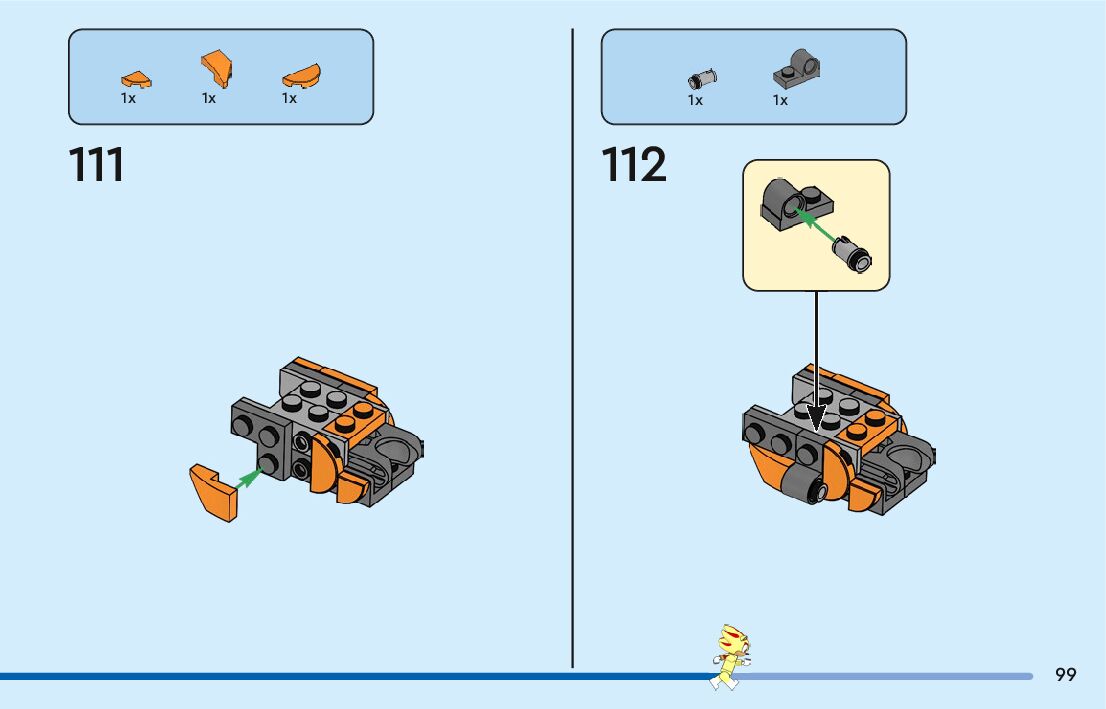 1x 1x 1x

111

1x 1x

112

99