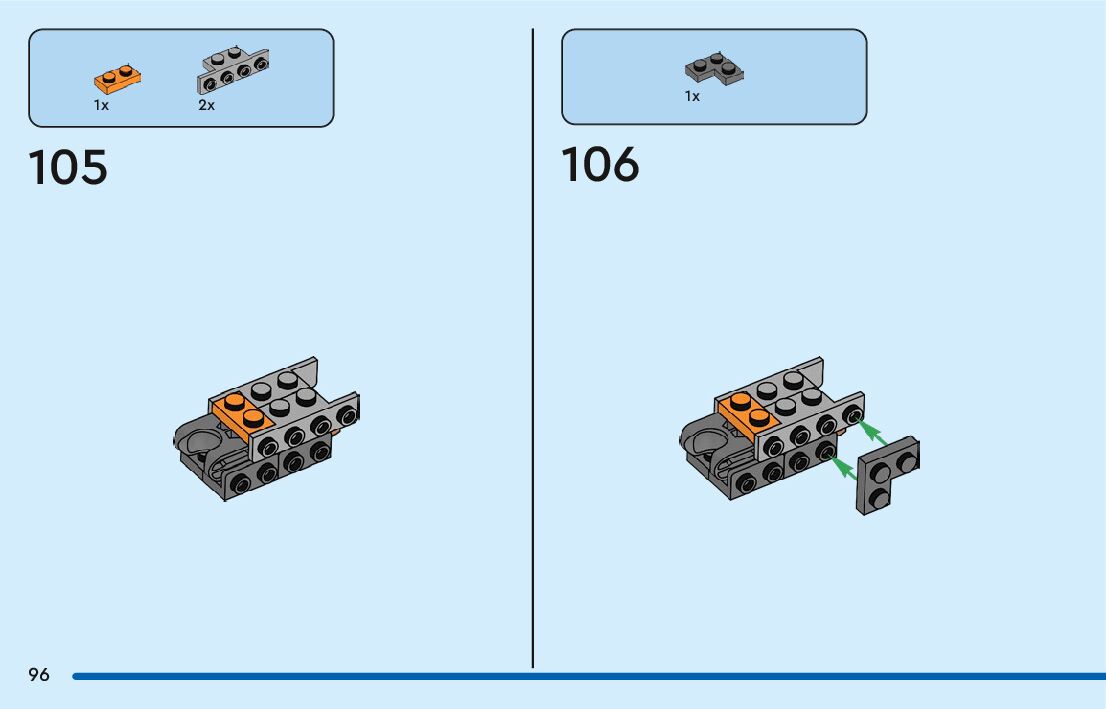 1x 2x

105

1x

106

96