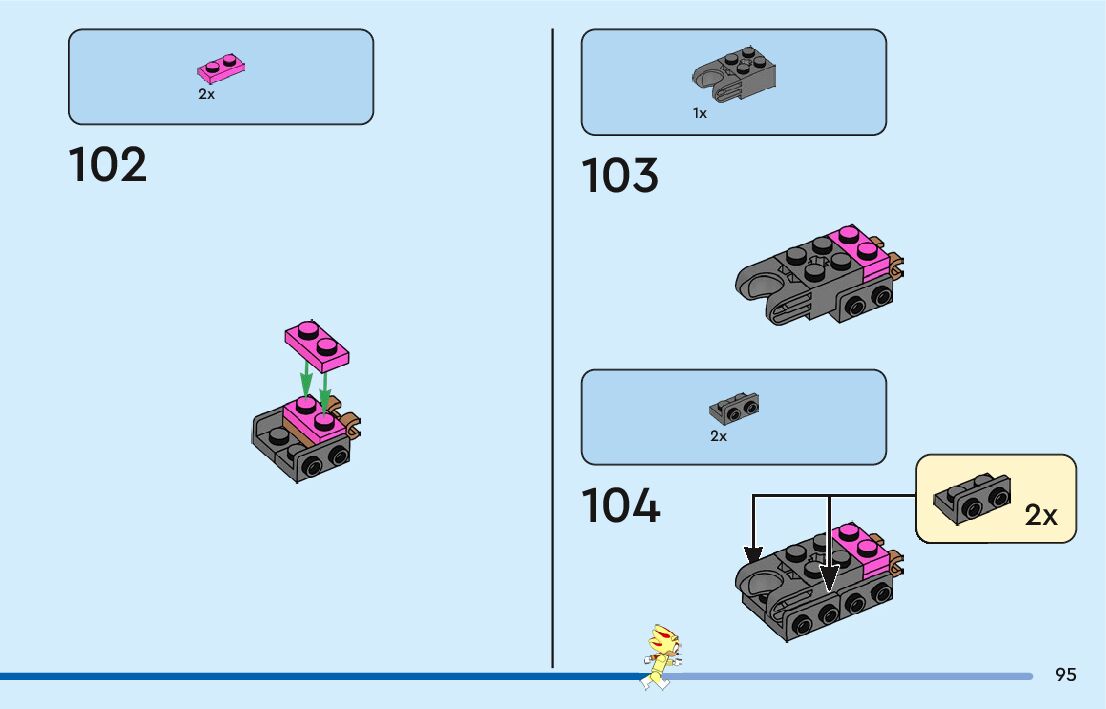 2x

102

1x

103

2x

104

2x

95