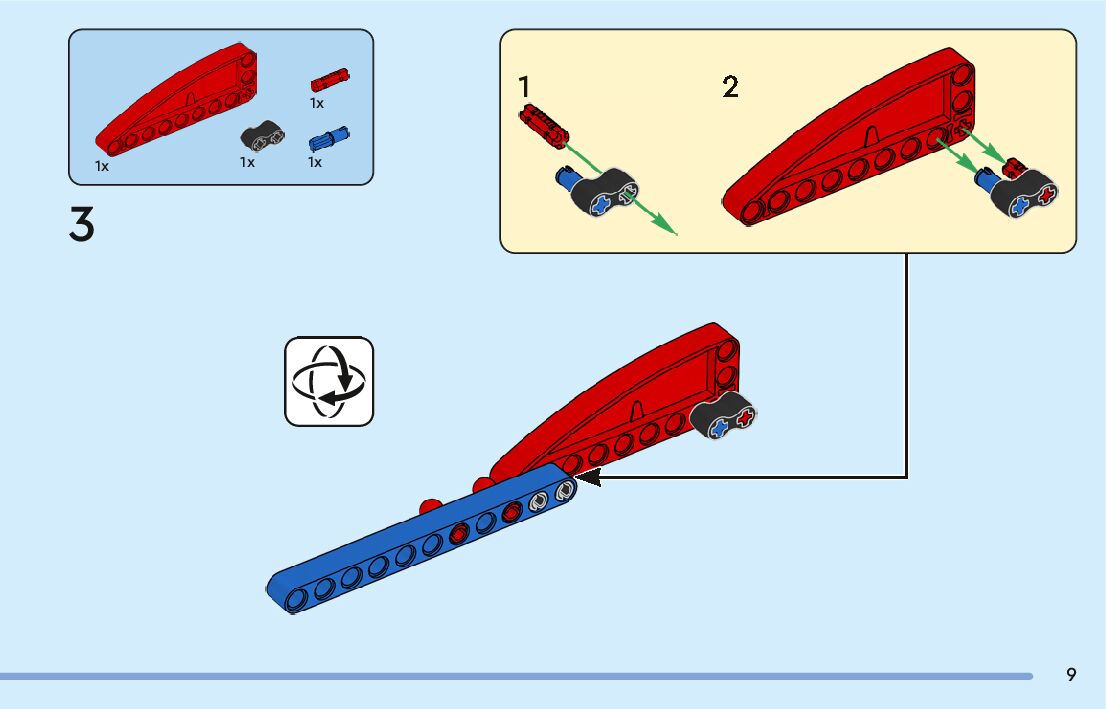 1x

1x

1x

1x

3

1

2

9