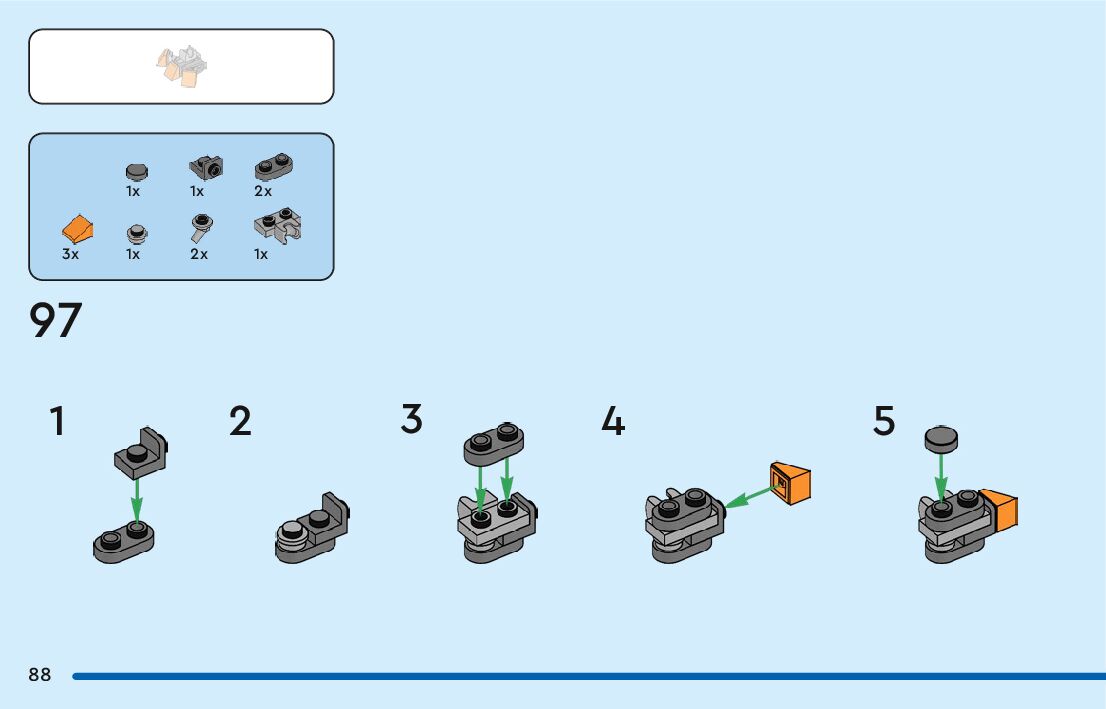 1x 1x 2x
3x 1x 2x 1x

97

1

2

3

4

5

88