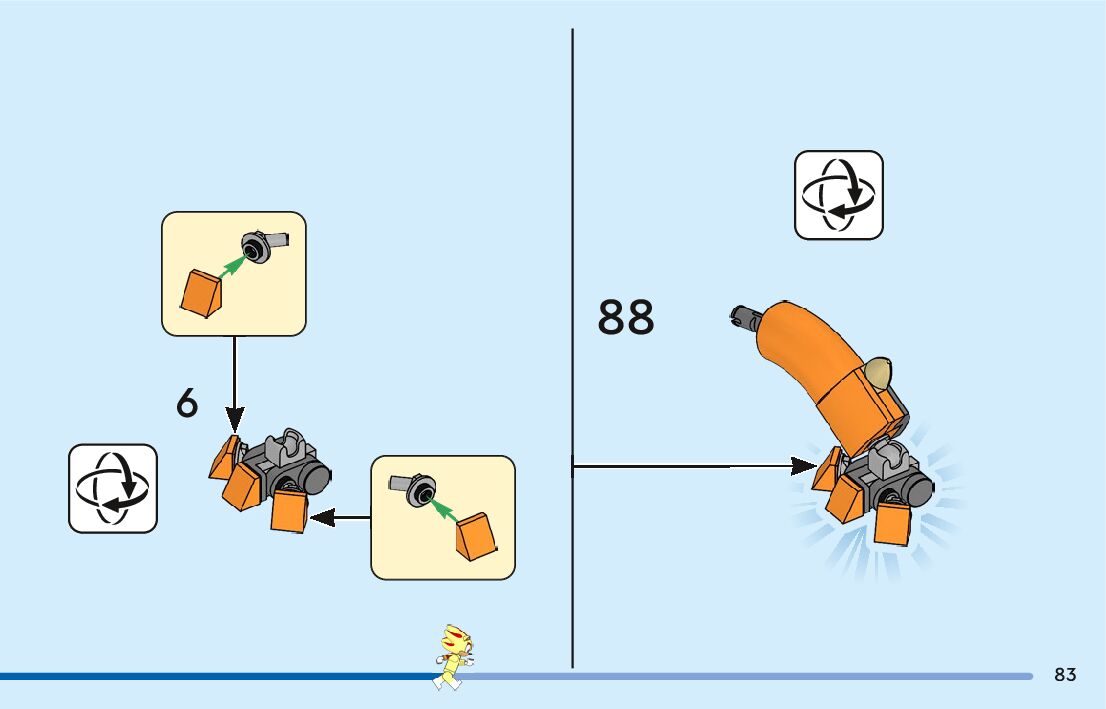 6

88

83