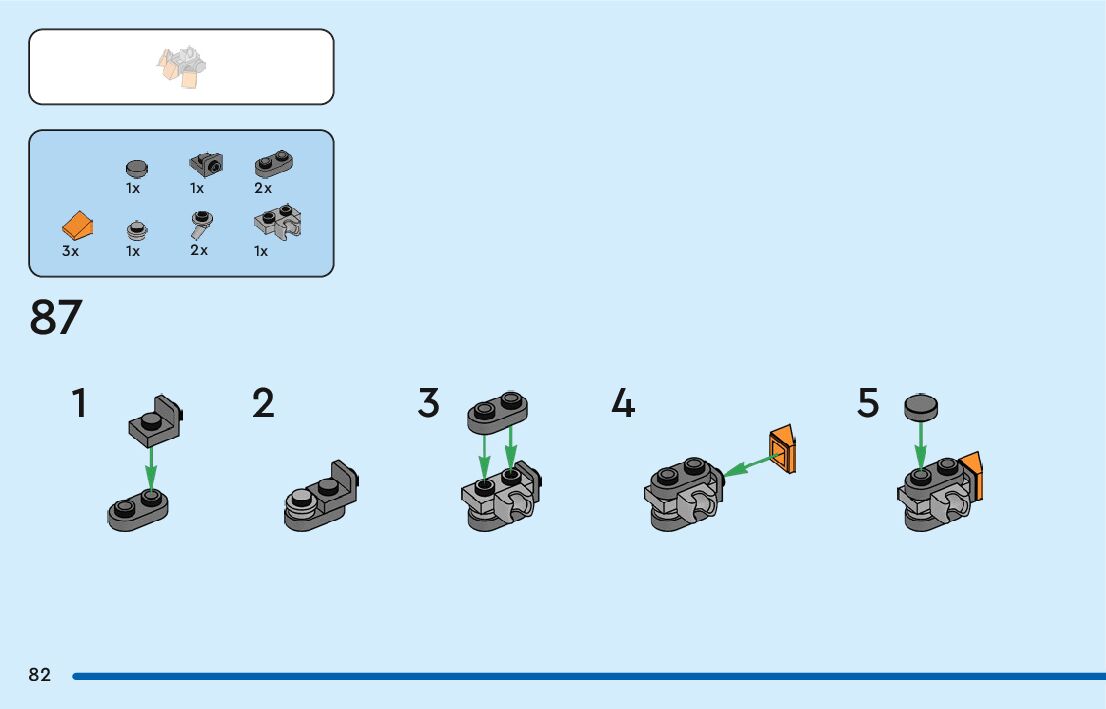 1x 1x 2x

3x 1x 2x 1x

87

1

2

3

4

5

82