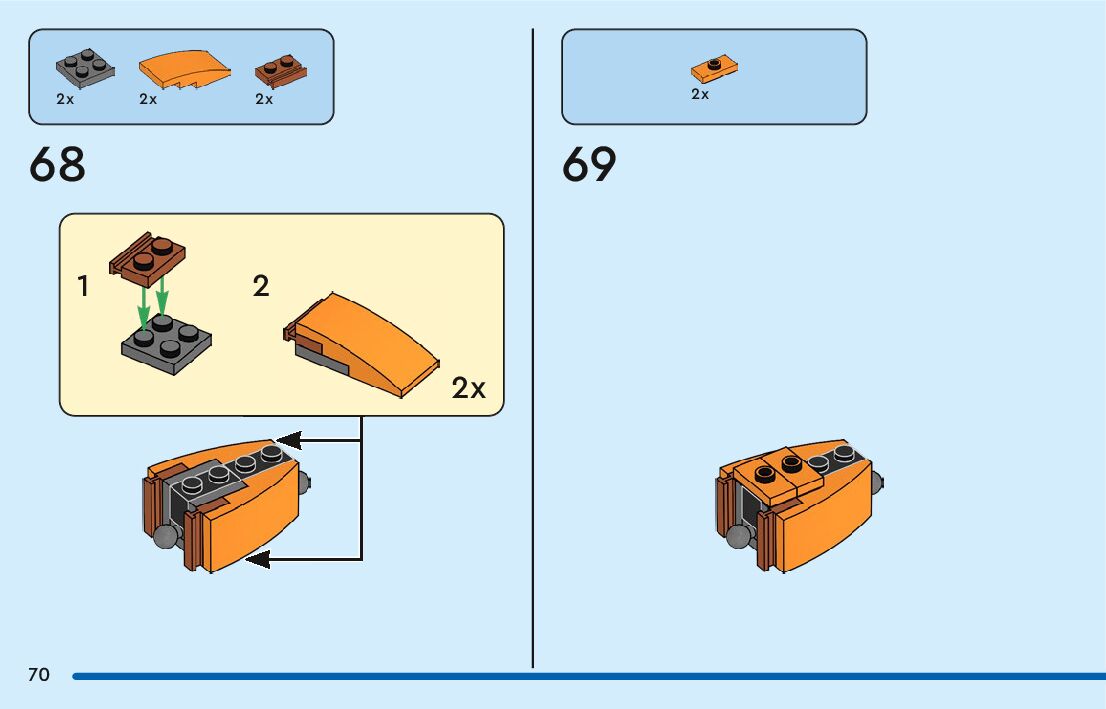 2x 2x 2x

68

1

2

2x

2x

69

70