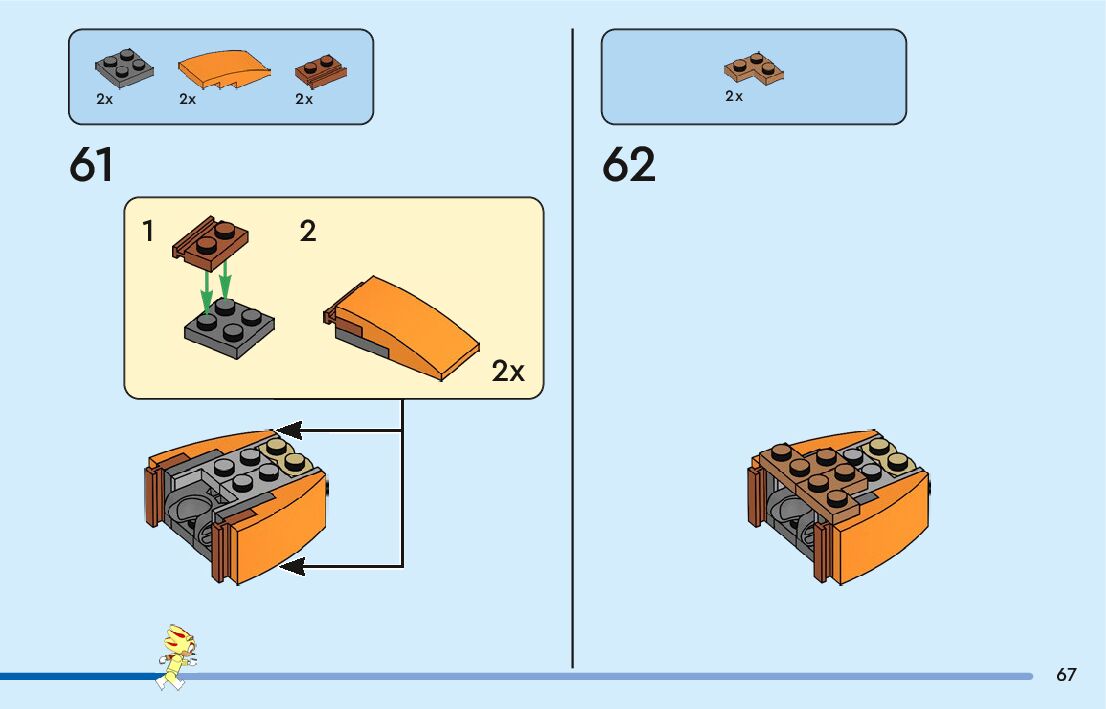 2x 2x 2x

61

1 2

2x

2x

62

67