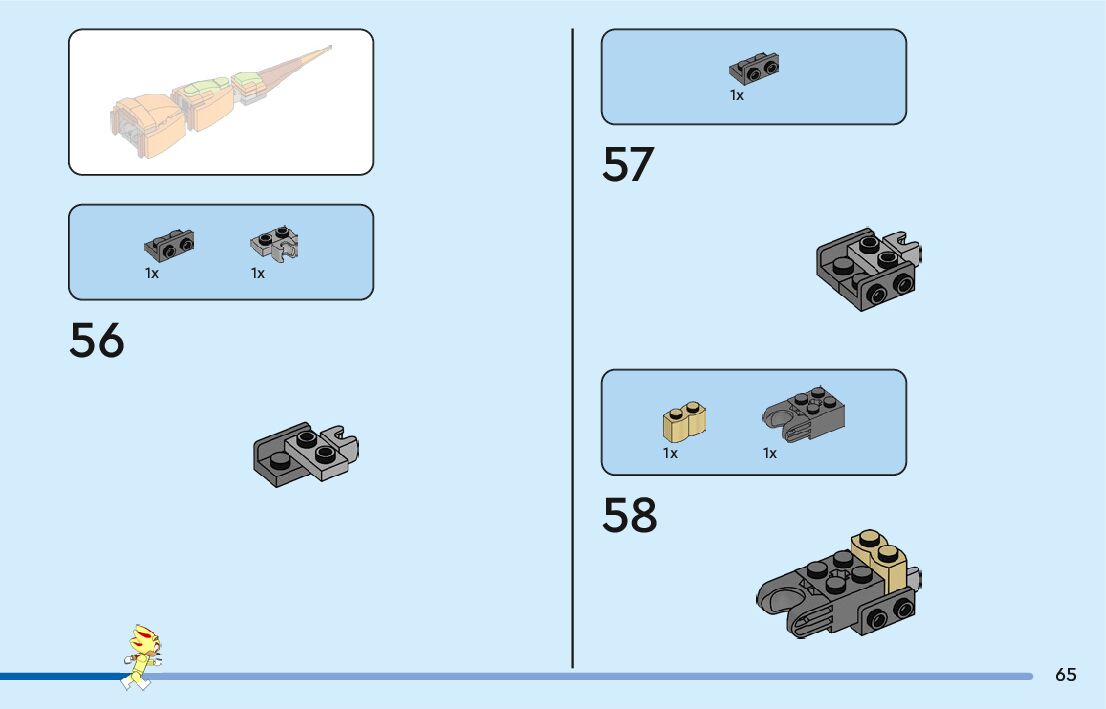 1x 1x

56

1x

57

1x 1x

58

65