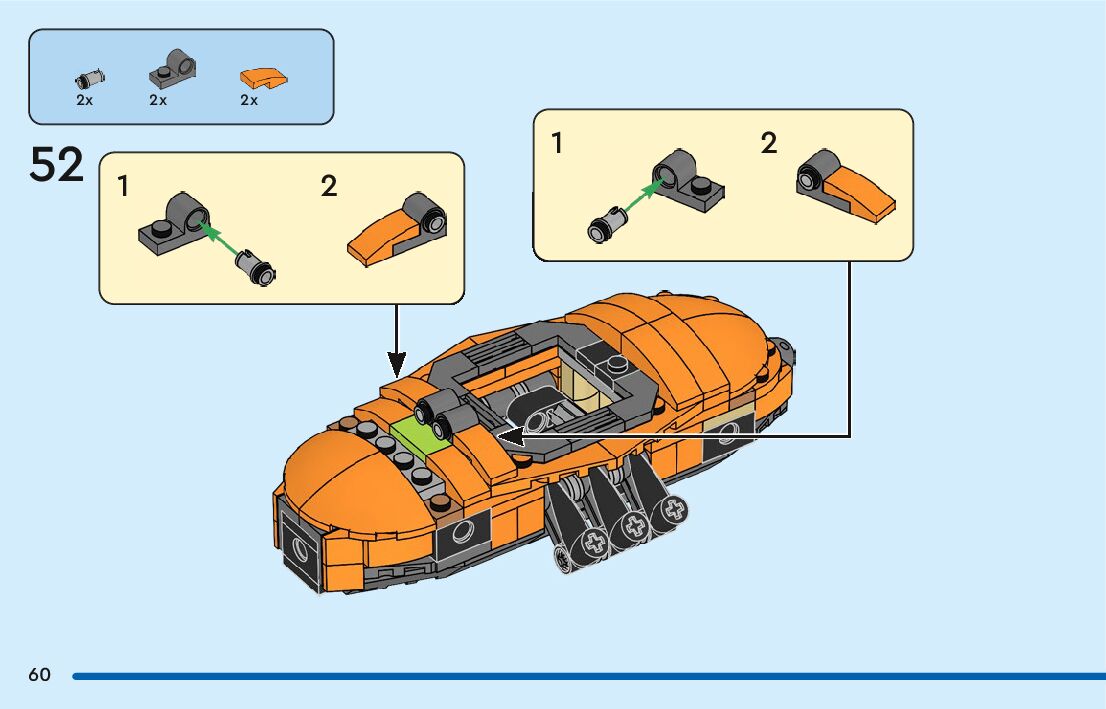 2x 2x 2x

52

1 2

1 2

60