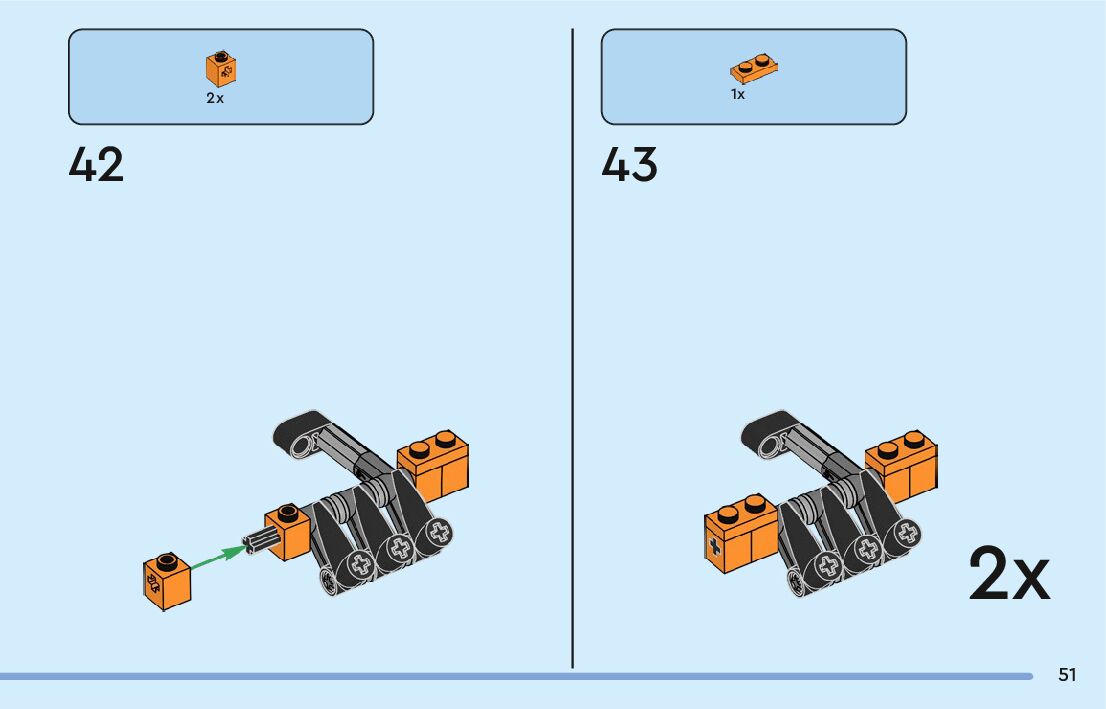 2x

42

1x

43

2x

51