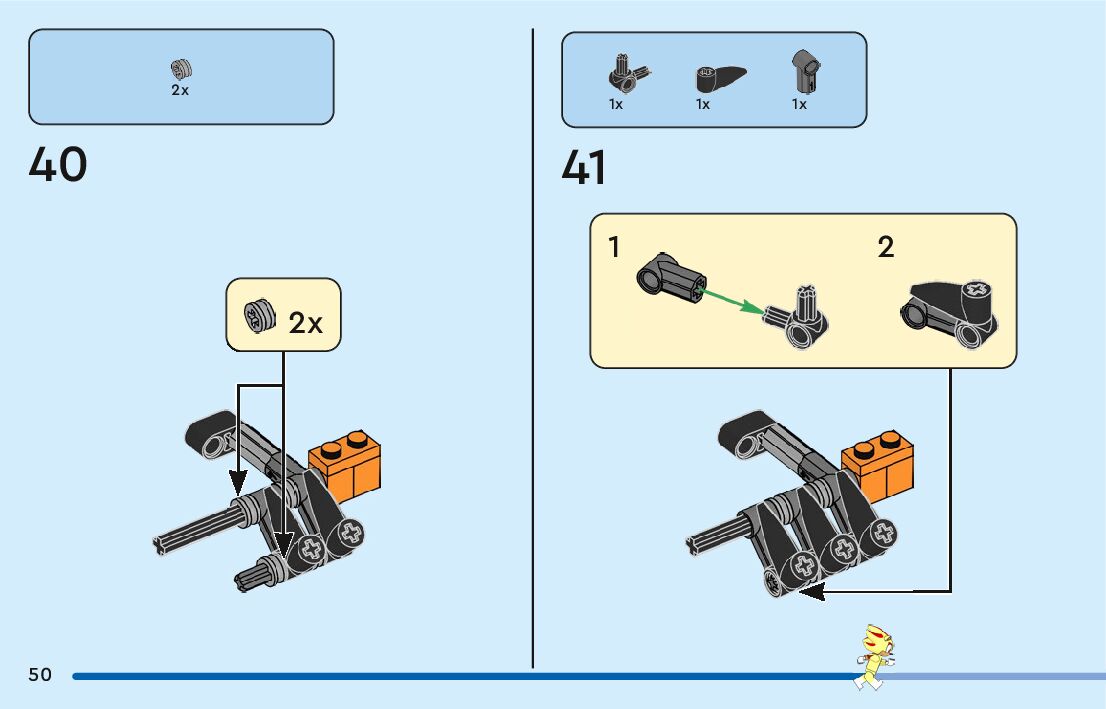 2x

40

2x

1x 1x 1x

41

1

2

50