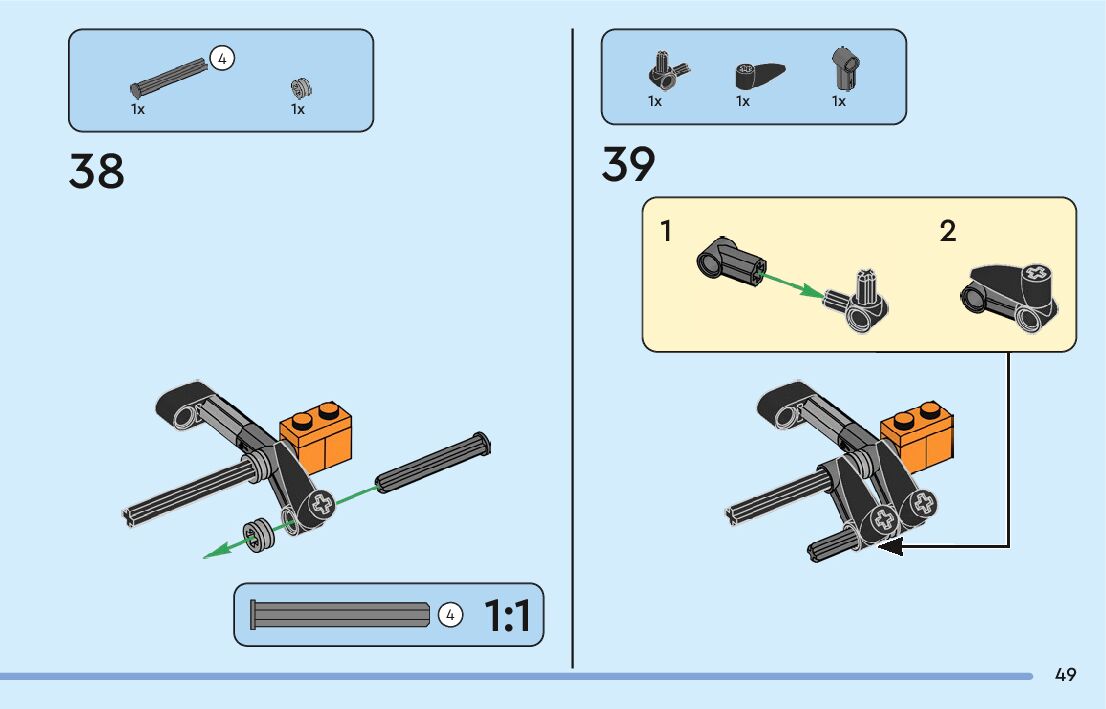 4
1x
1x

38

4 1:1

1x
1x
1x

39

1
2

49