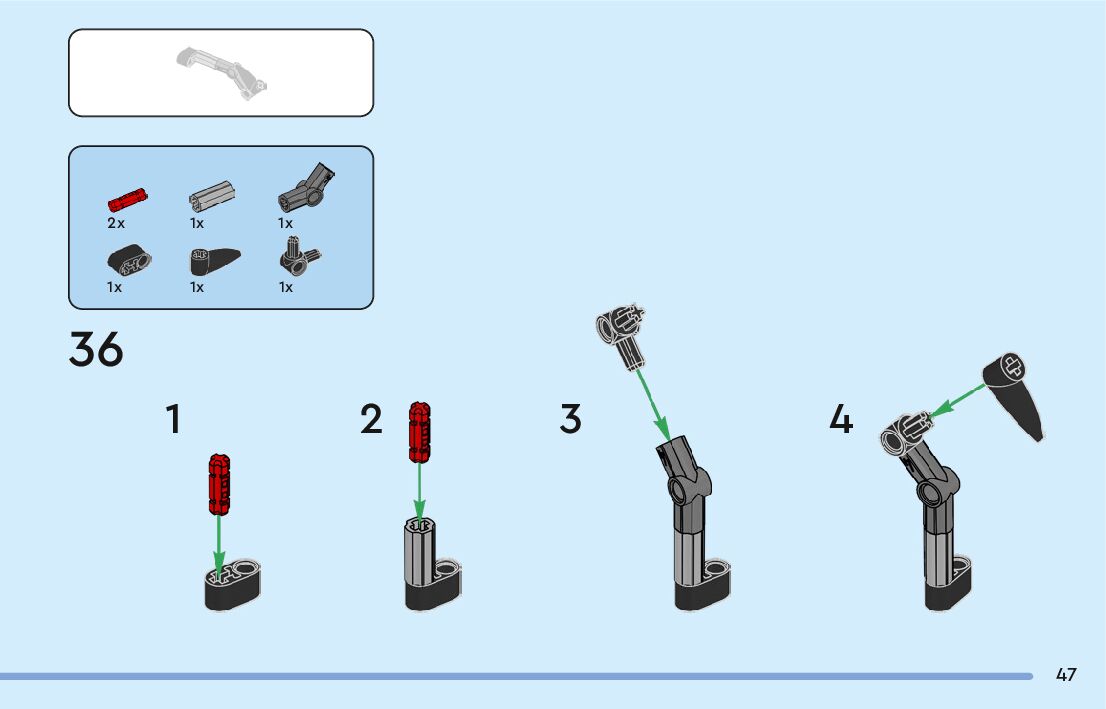 2x
1x
1x
1x
1x
1x

36

1

2

3

4

47