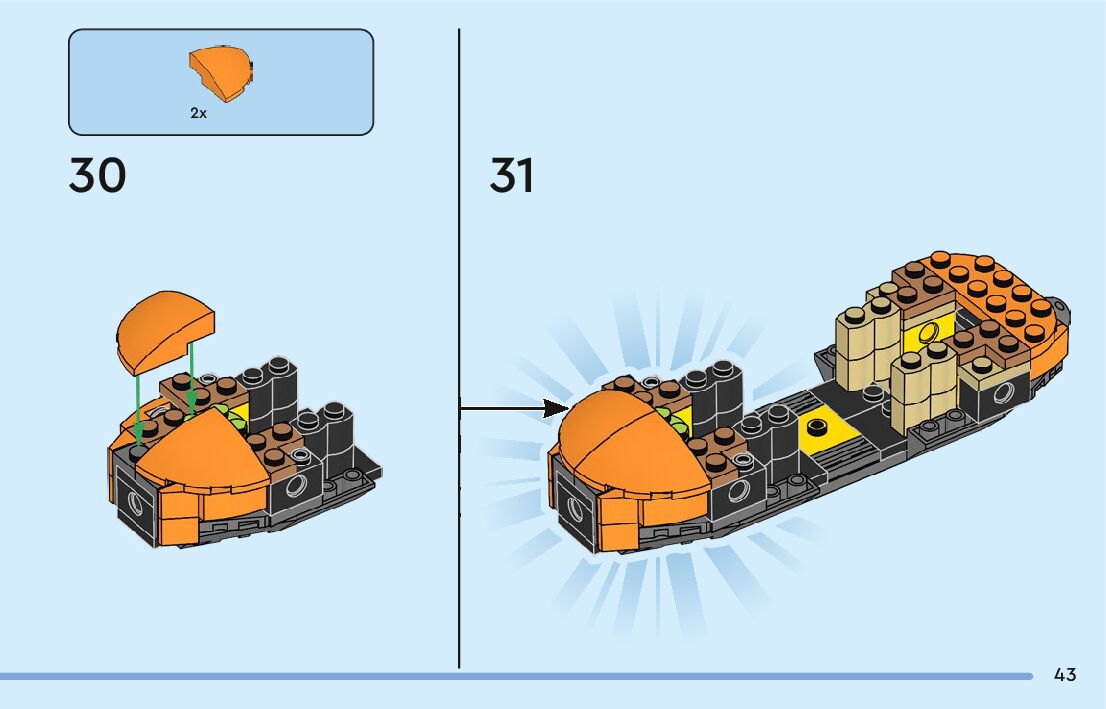 2x

30

31

43