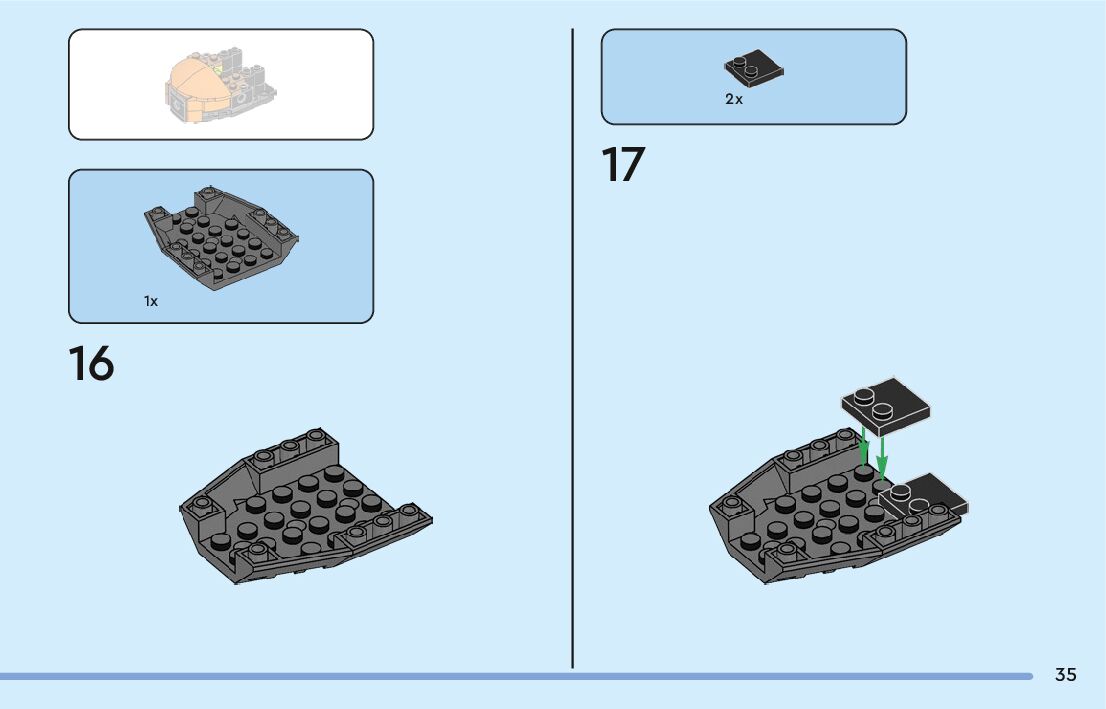 1x

16

2x

17

35