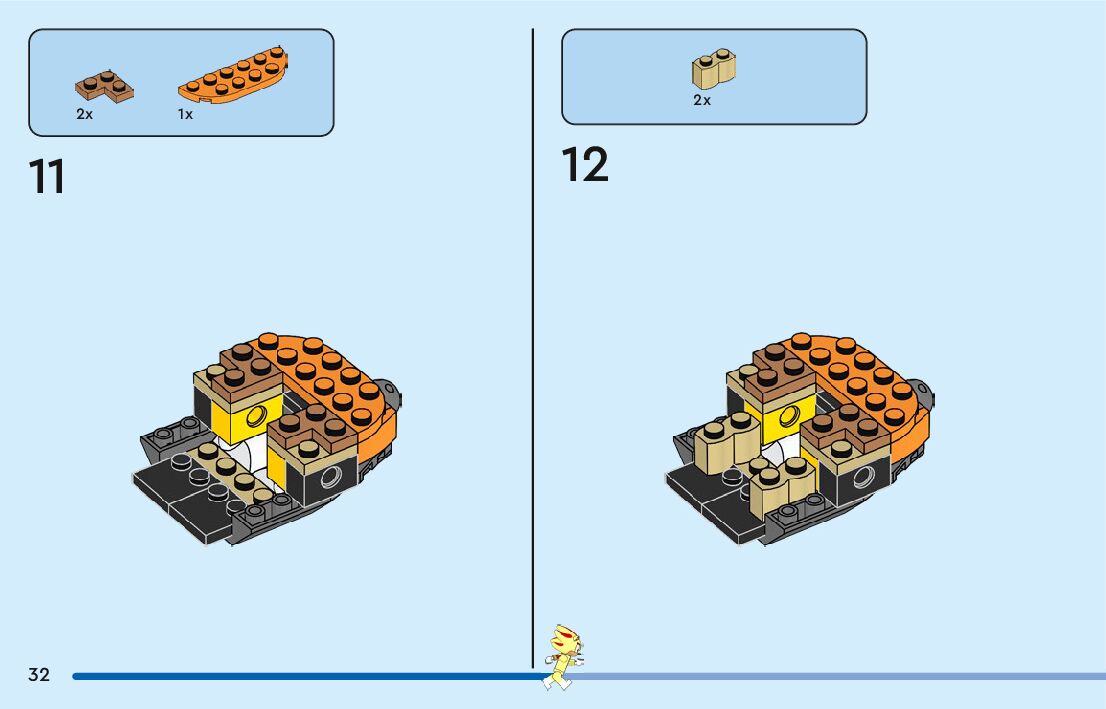 2x

1x

11

2x

12

32