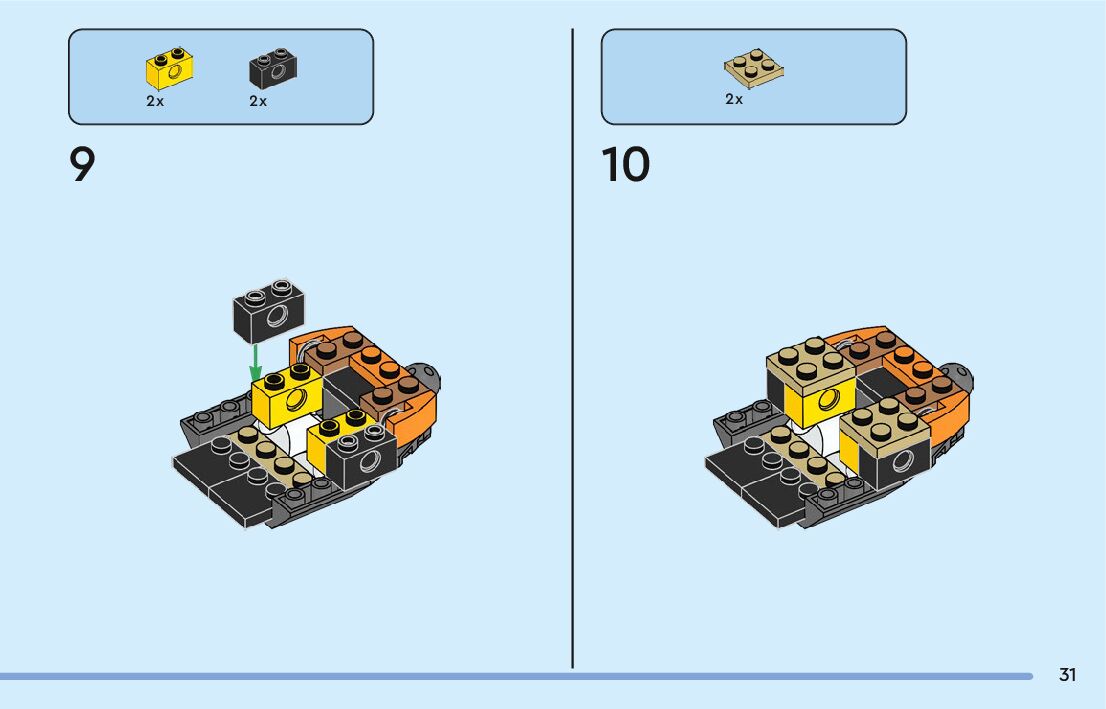 2x 2x

9

2x

10

31