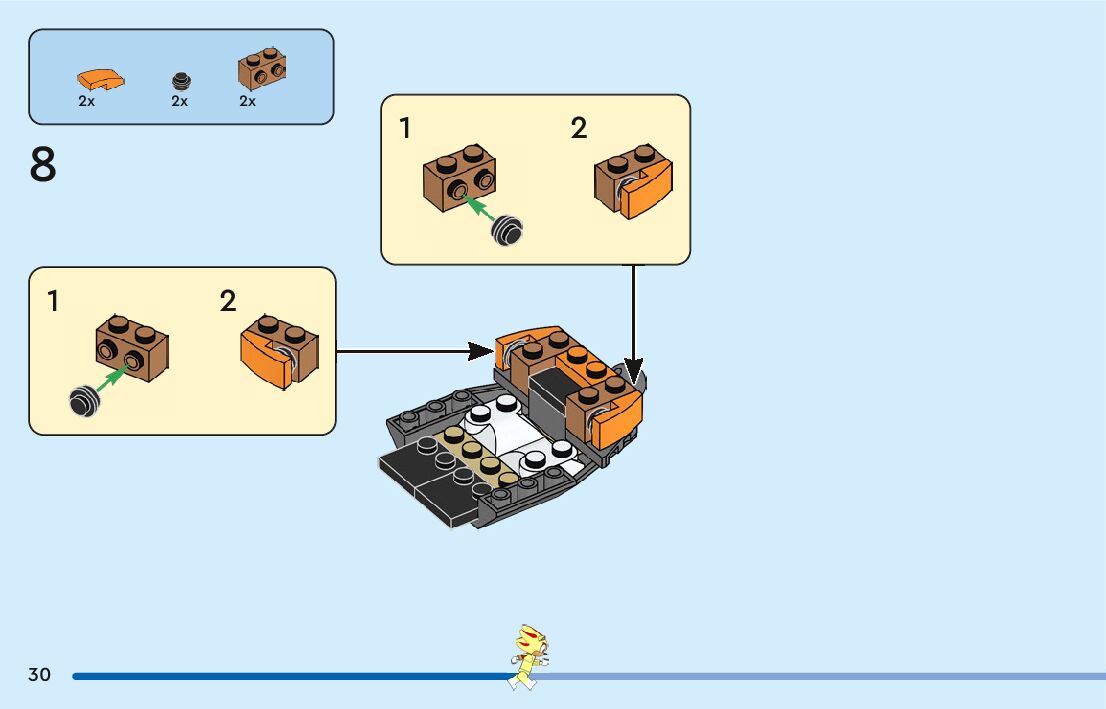 2x 2x 2x

8

1 2

1 2

30