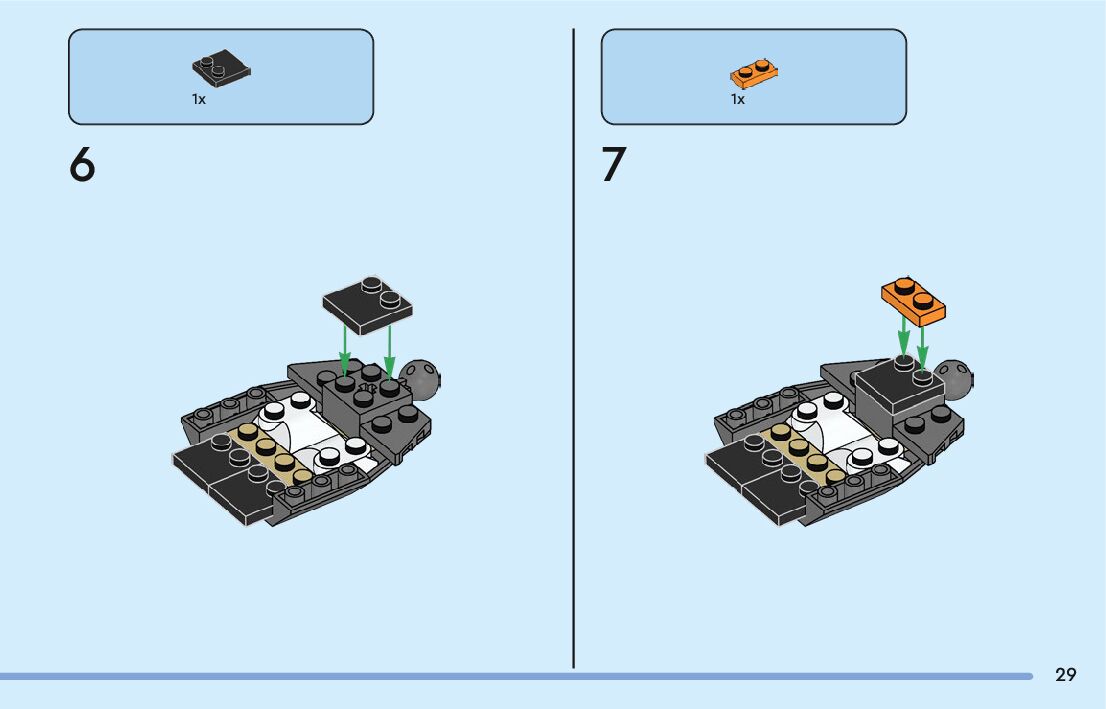 1x

6

1x

7

29