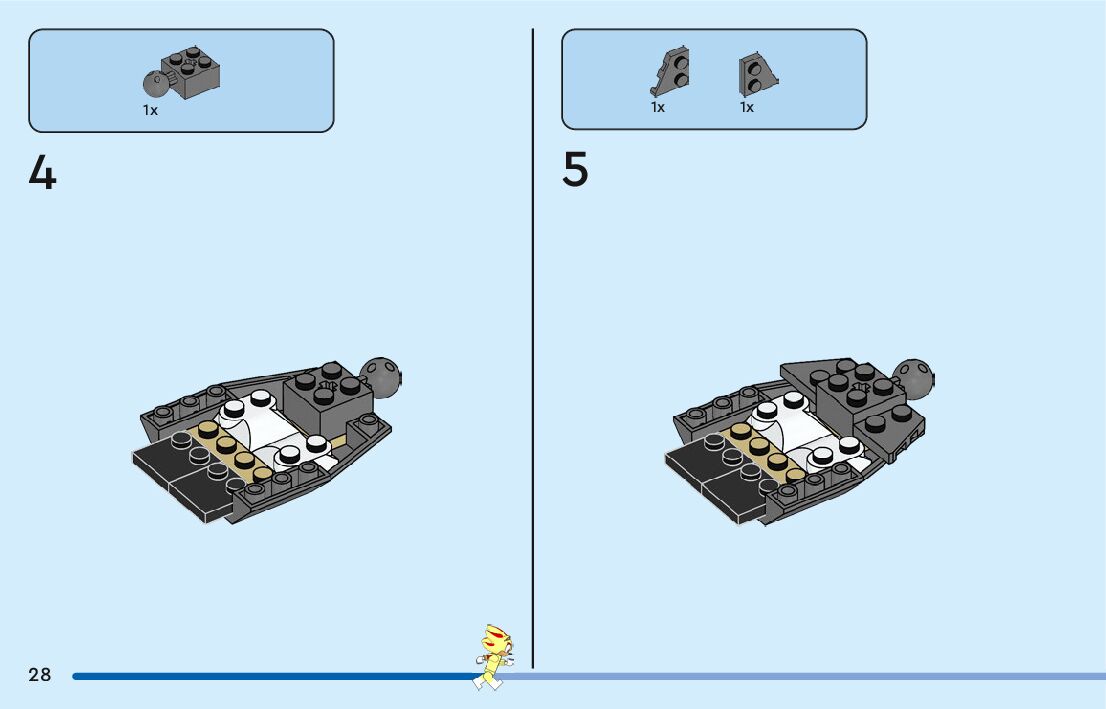 1x

4

1x 1x

5

28