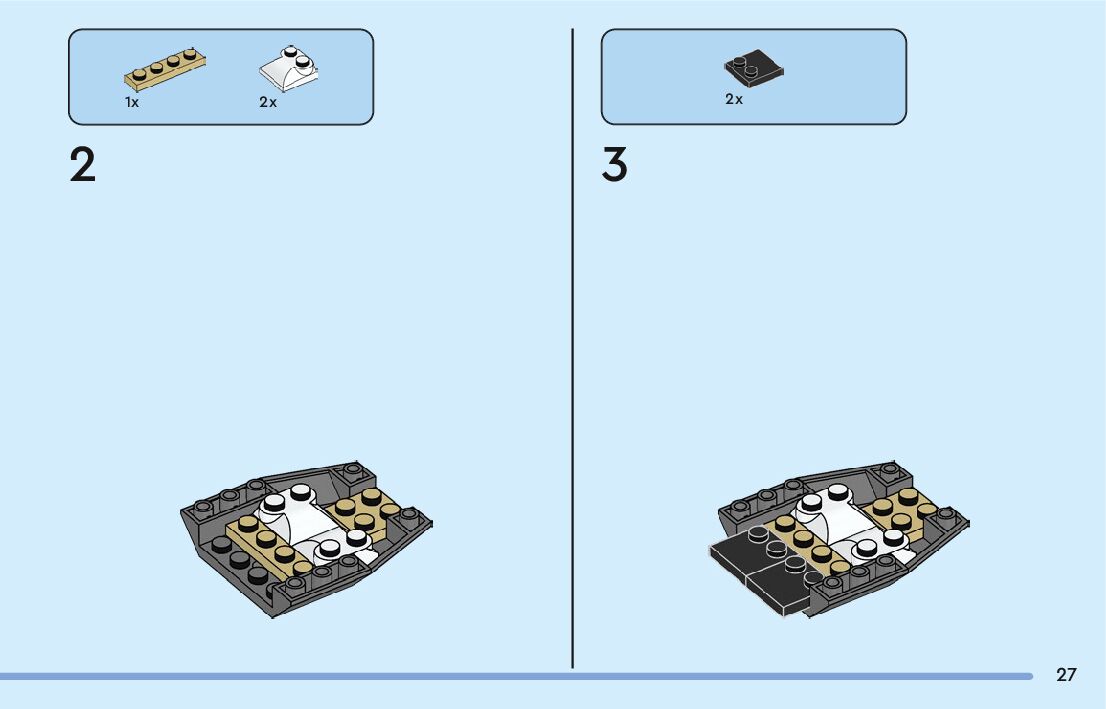 1x

2x

2

2x

3

27