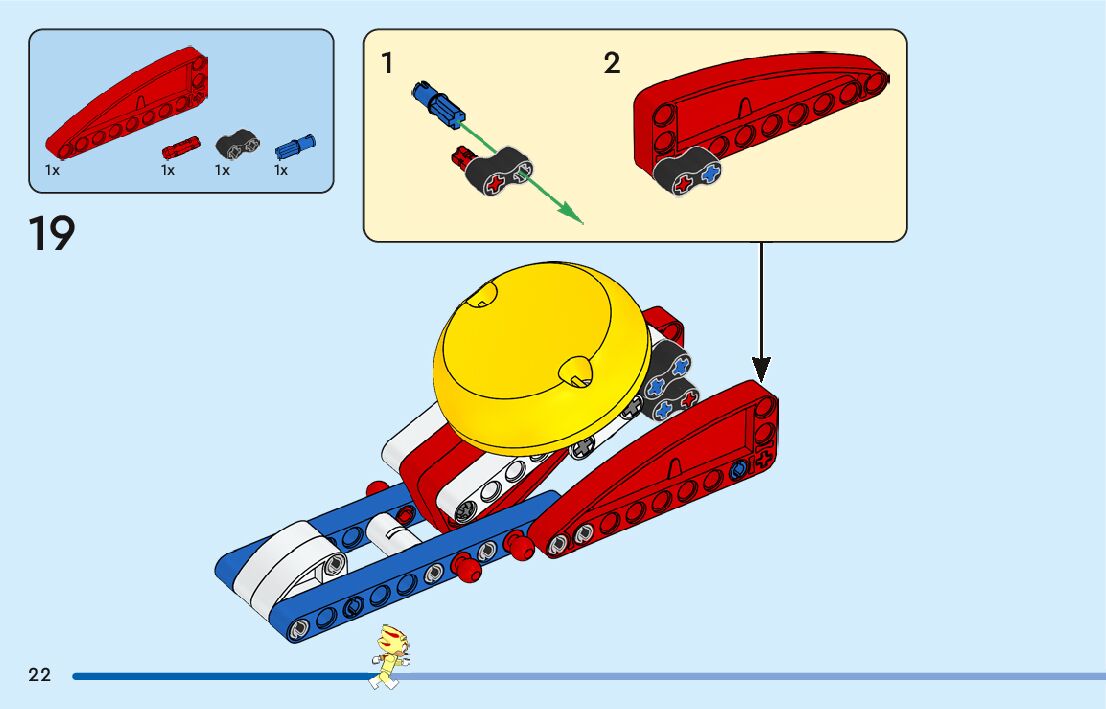 1x
1x
1x
1x

19

1
2

22