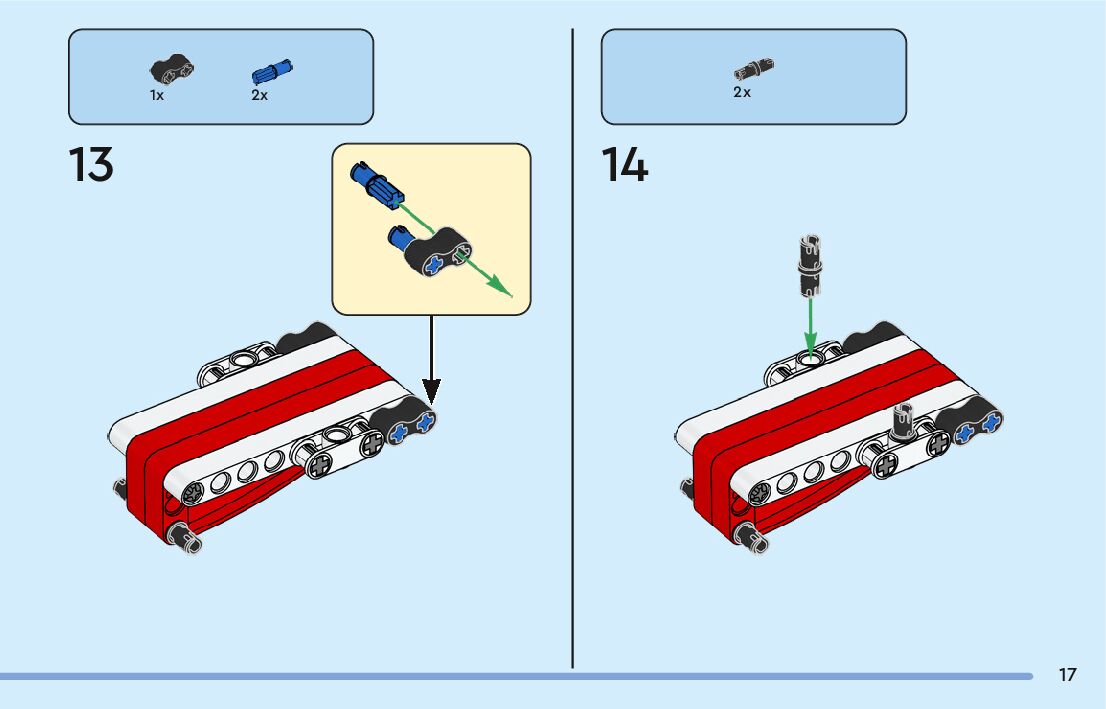 1x 2x

13

2x

14

17