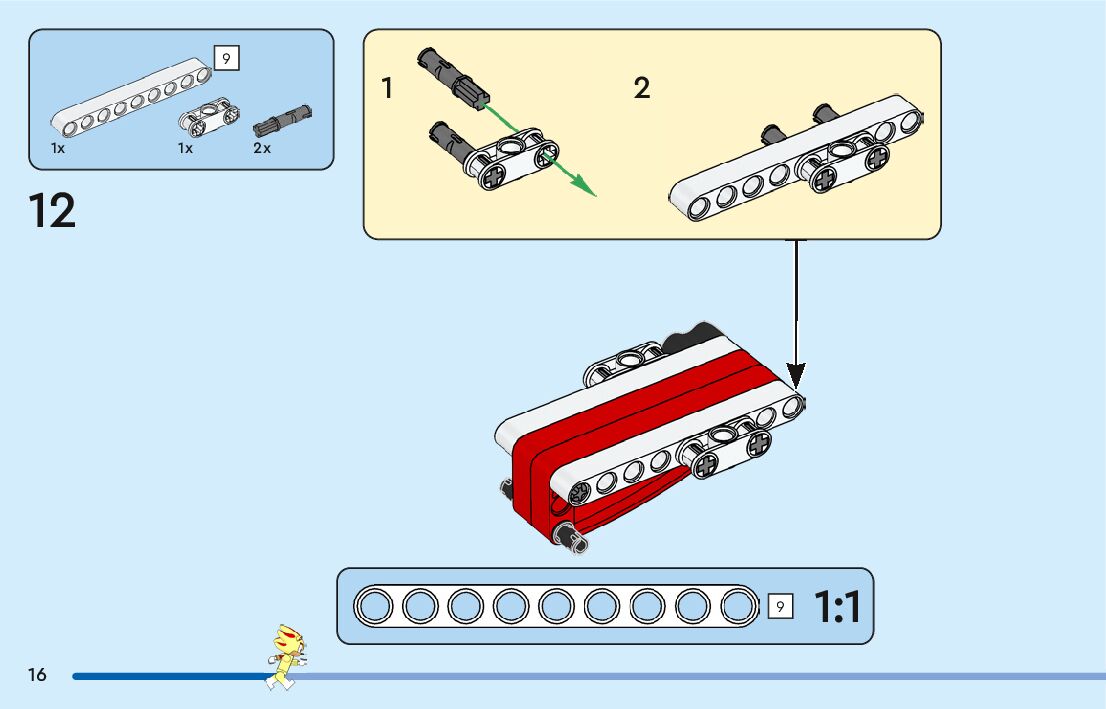 9

1x 1x 2x

12

1

2

9 1:1

16