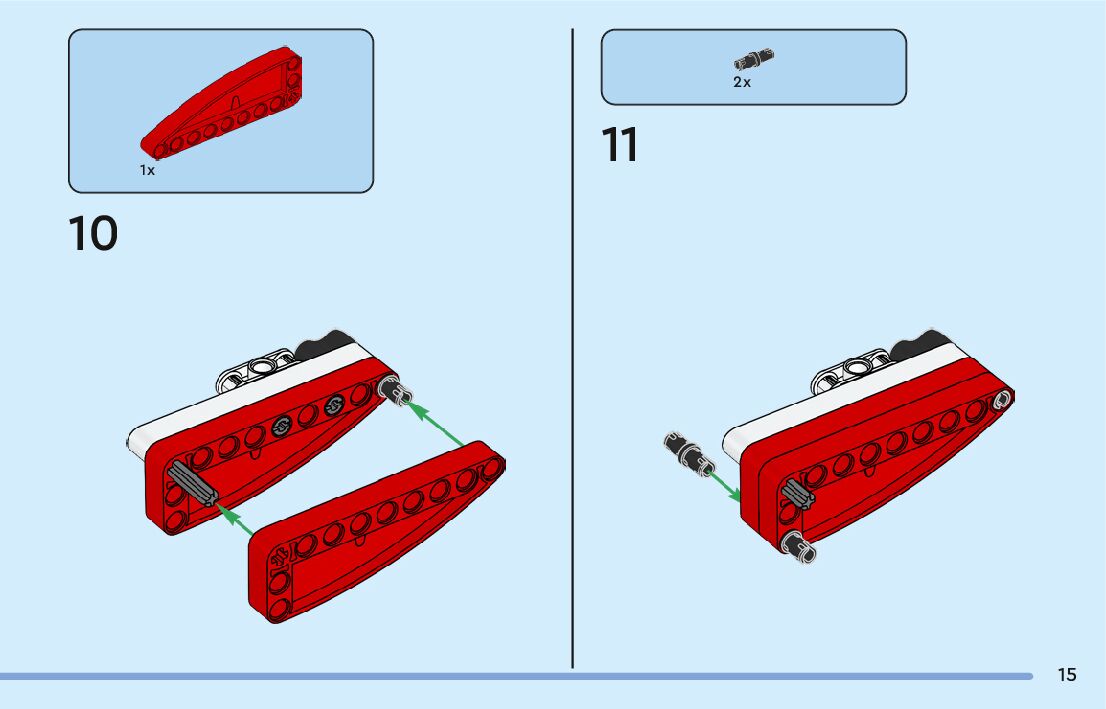 1x

10

2x

11

15