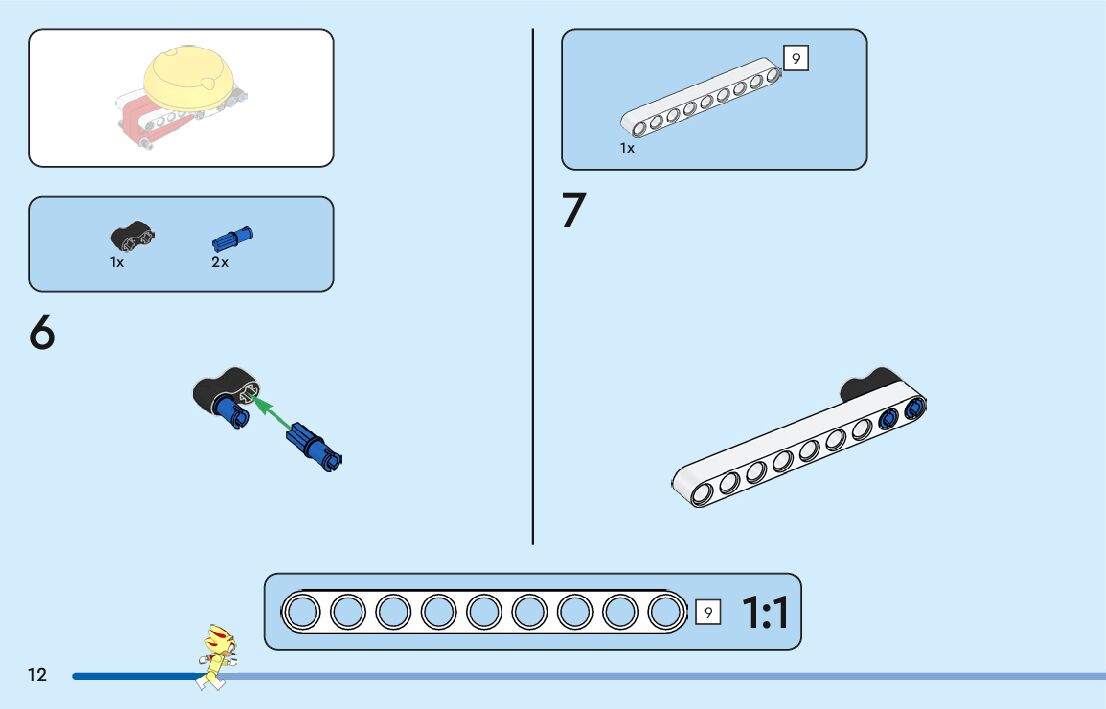 1x

2x

6

9

1x

7

9

1:1

12