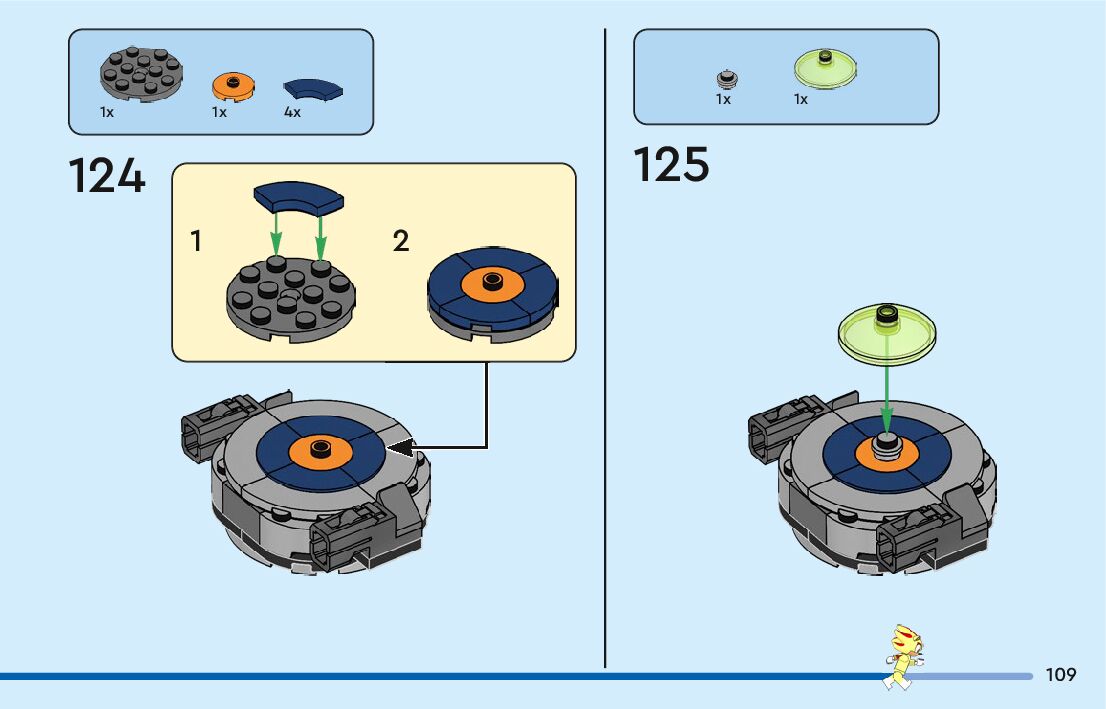 1x 1x 4x

124

1

2

1x 1x

125

109