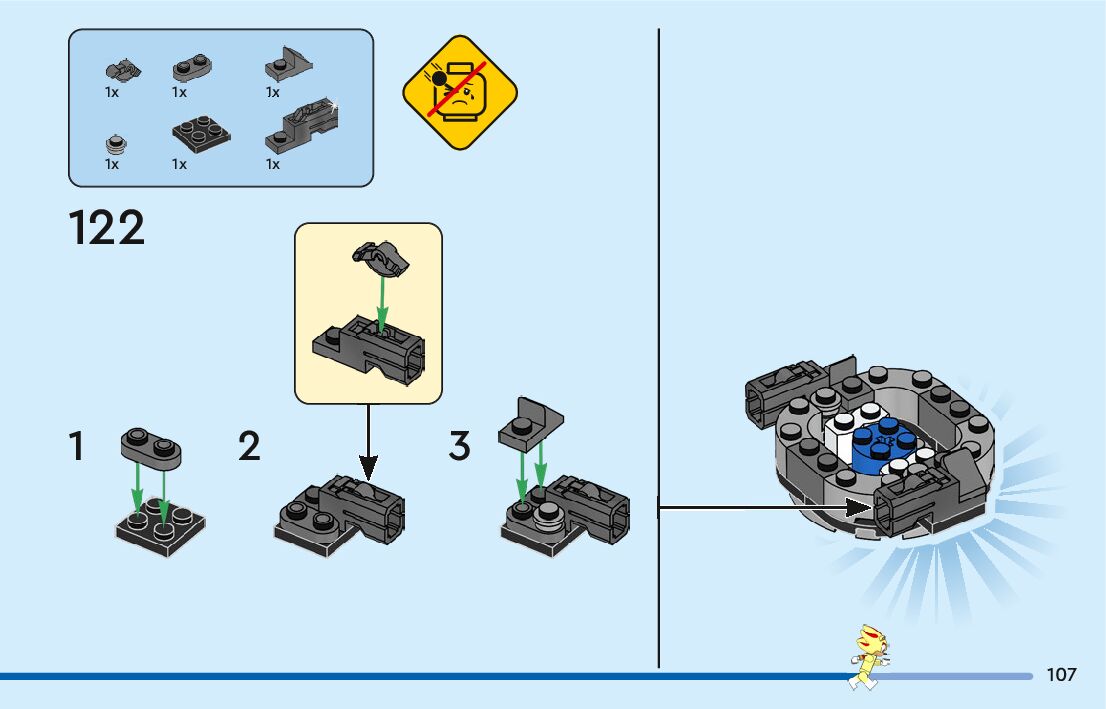 1x 1x 1x
1x 1x 1x

122

1

2

3

107