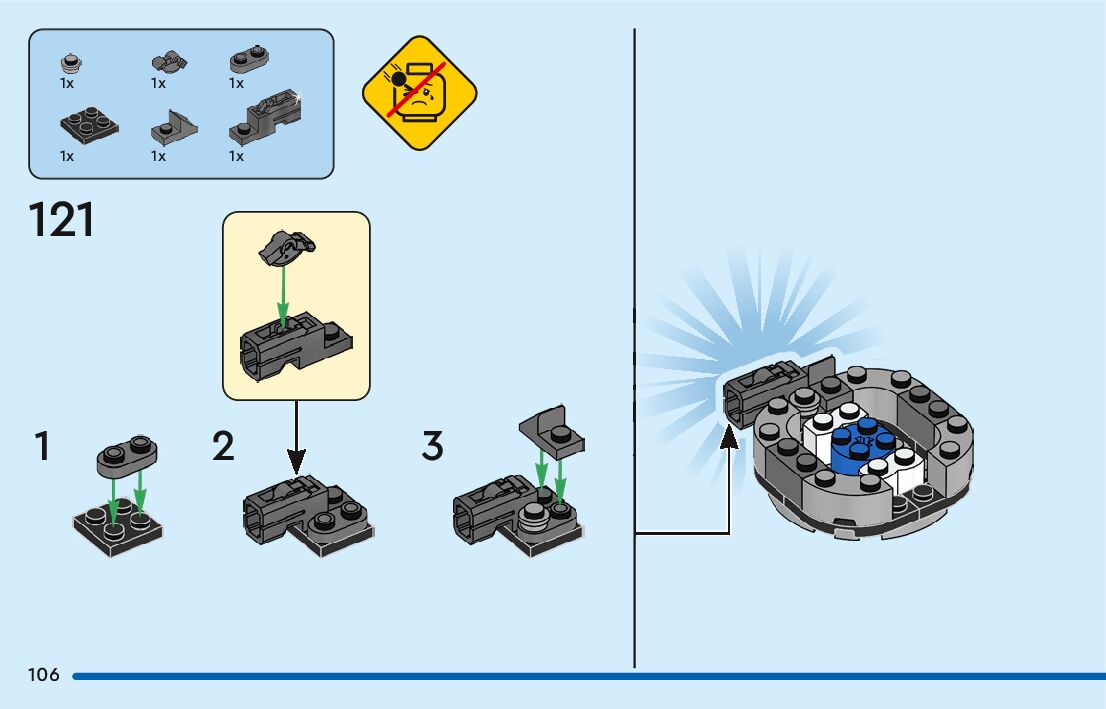 1x
1x
1x
1x
1x
1x

121

1
2
3

106