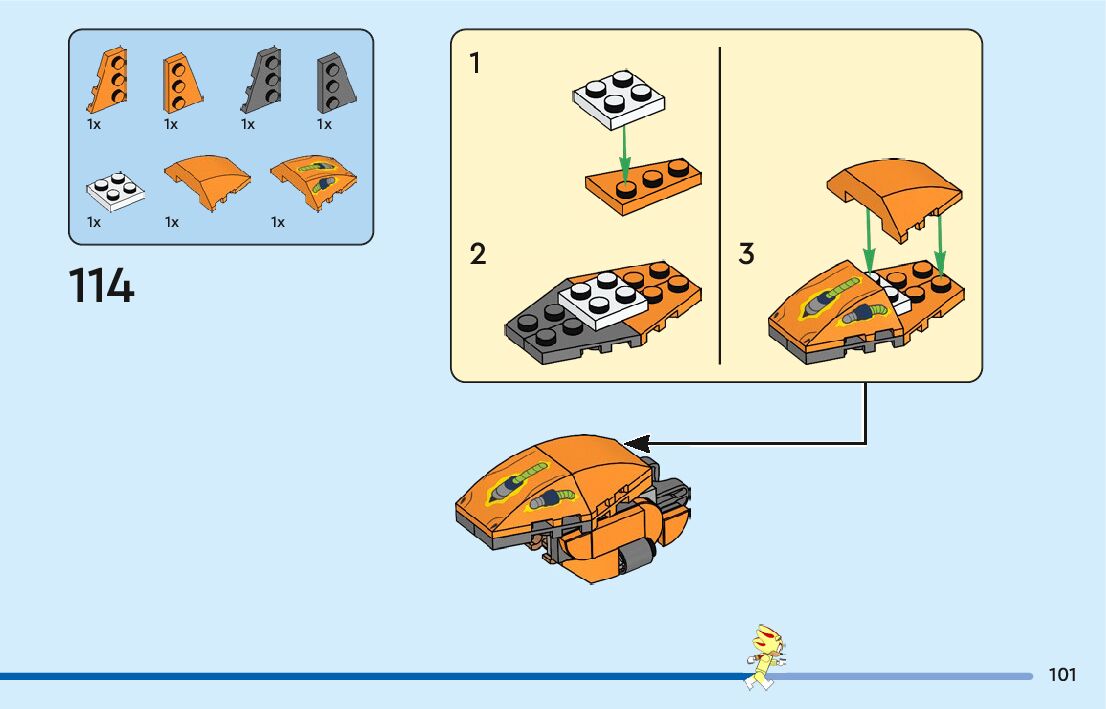 1x 1x 1x 1x

1x 1x 1x

114

1

2

3

101