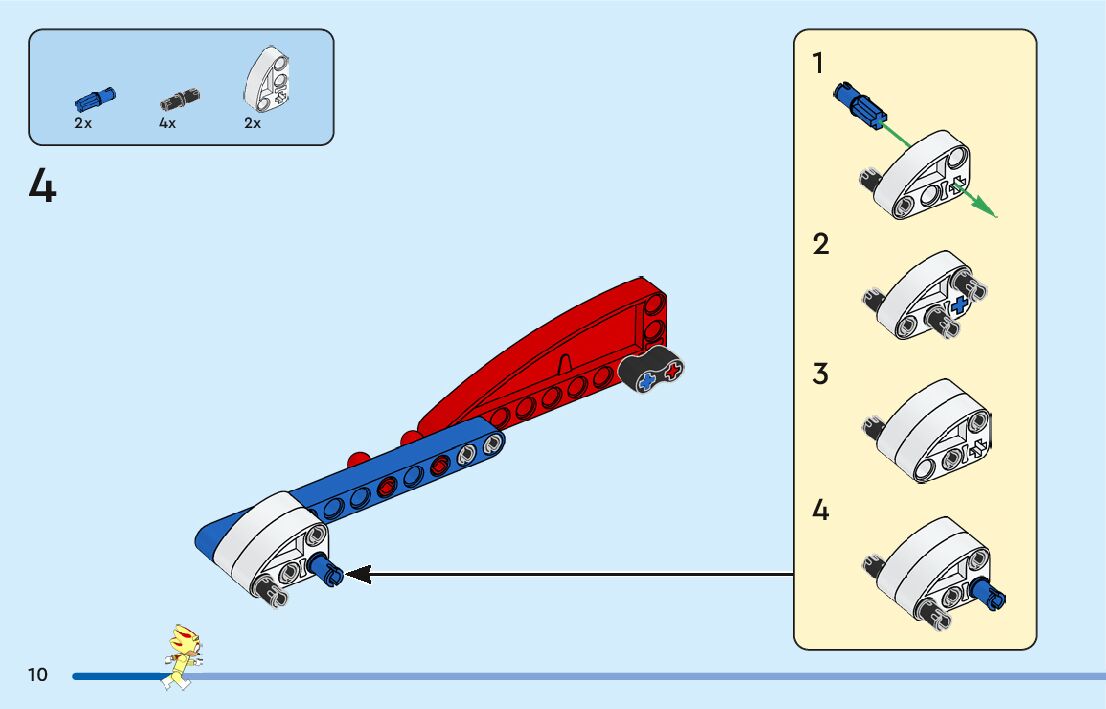 2x
4x
2x

4

1

2

3

4

10