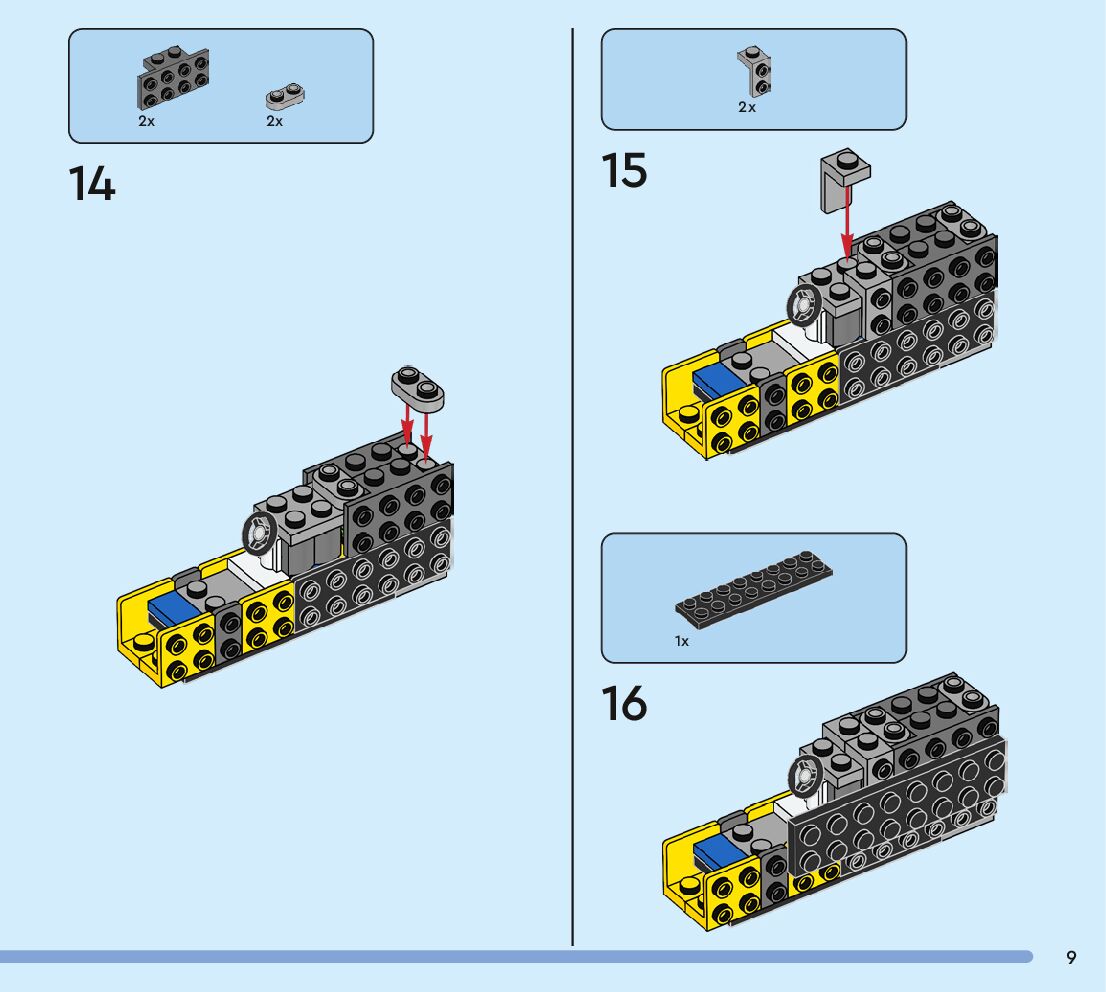 2x
2x
14

2x
15

1x
16

9