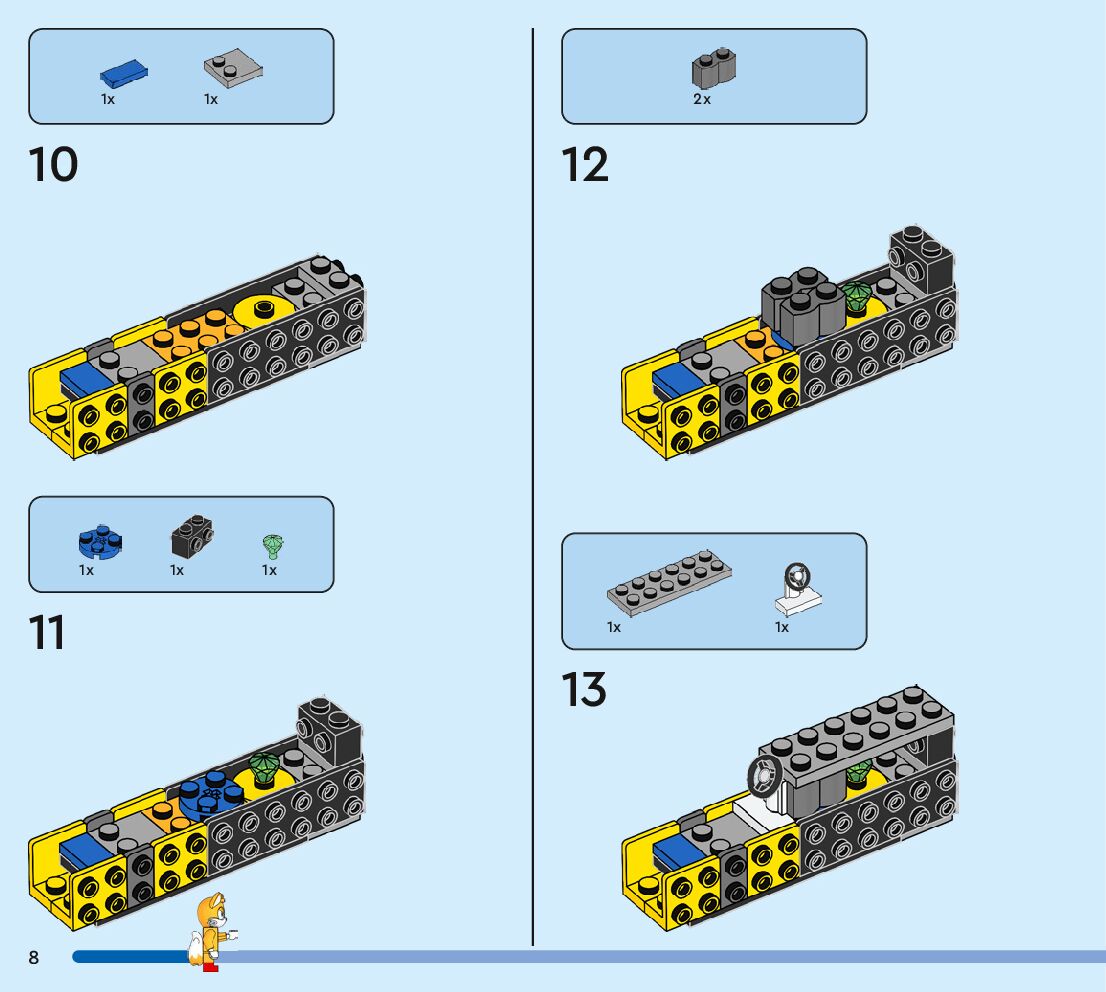 1x 1x

10

1x 1x 1x

11

2x

12

1x 1x

13

8