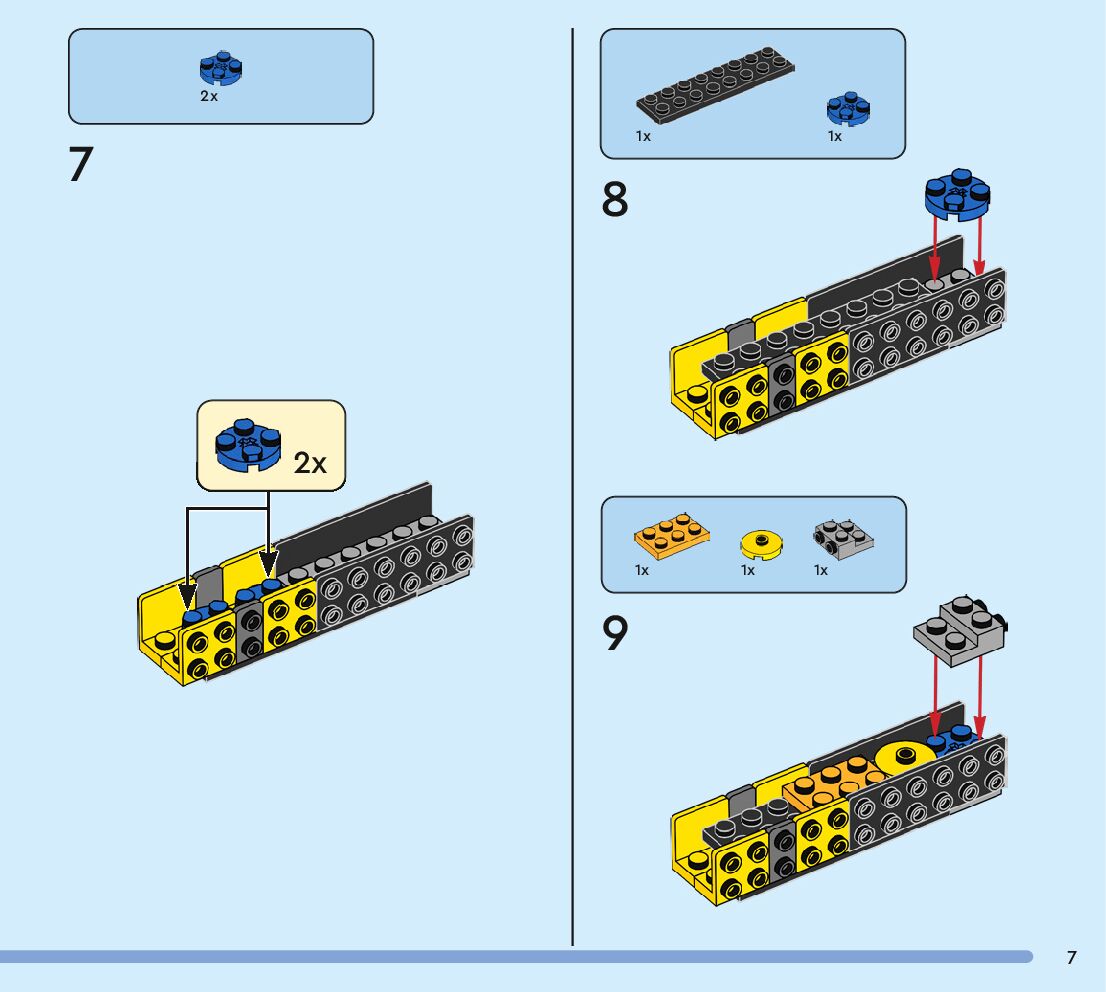 2x

7

2x

1x

1x

8

1x

1x

1x

9

7