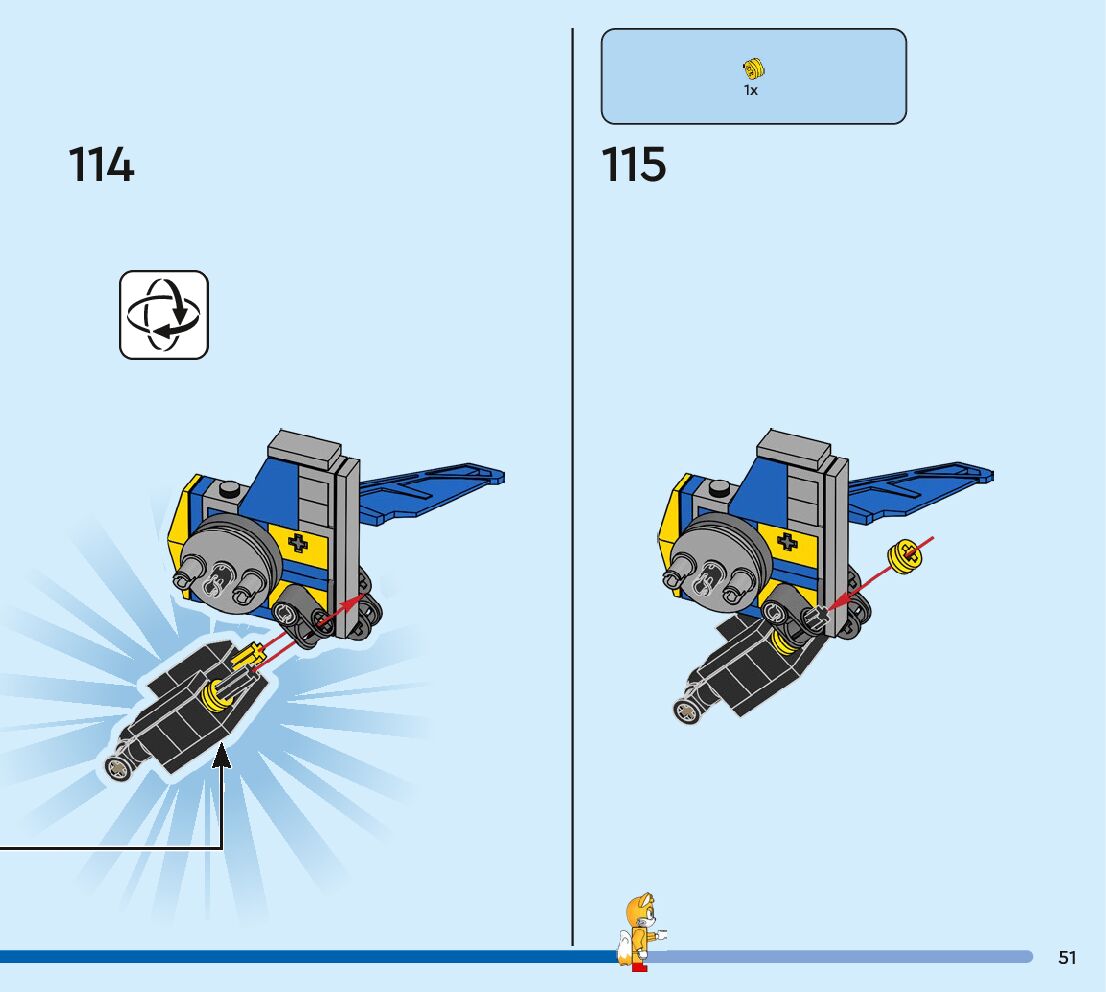 114

1x

115

51