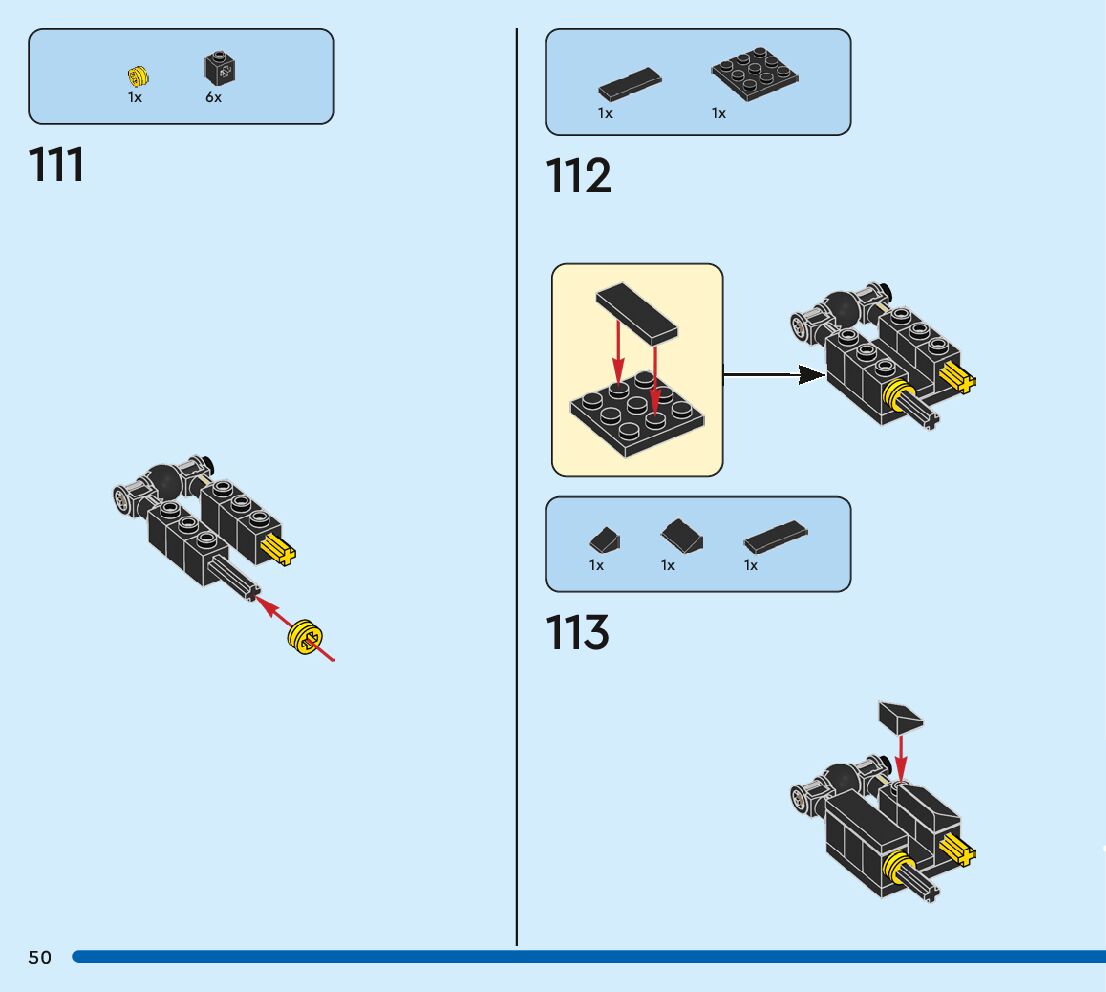 1x 6x

111

1x 1x

112

1x 1x 1x

113

50