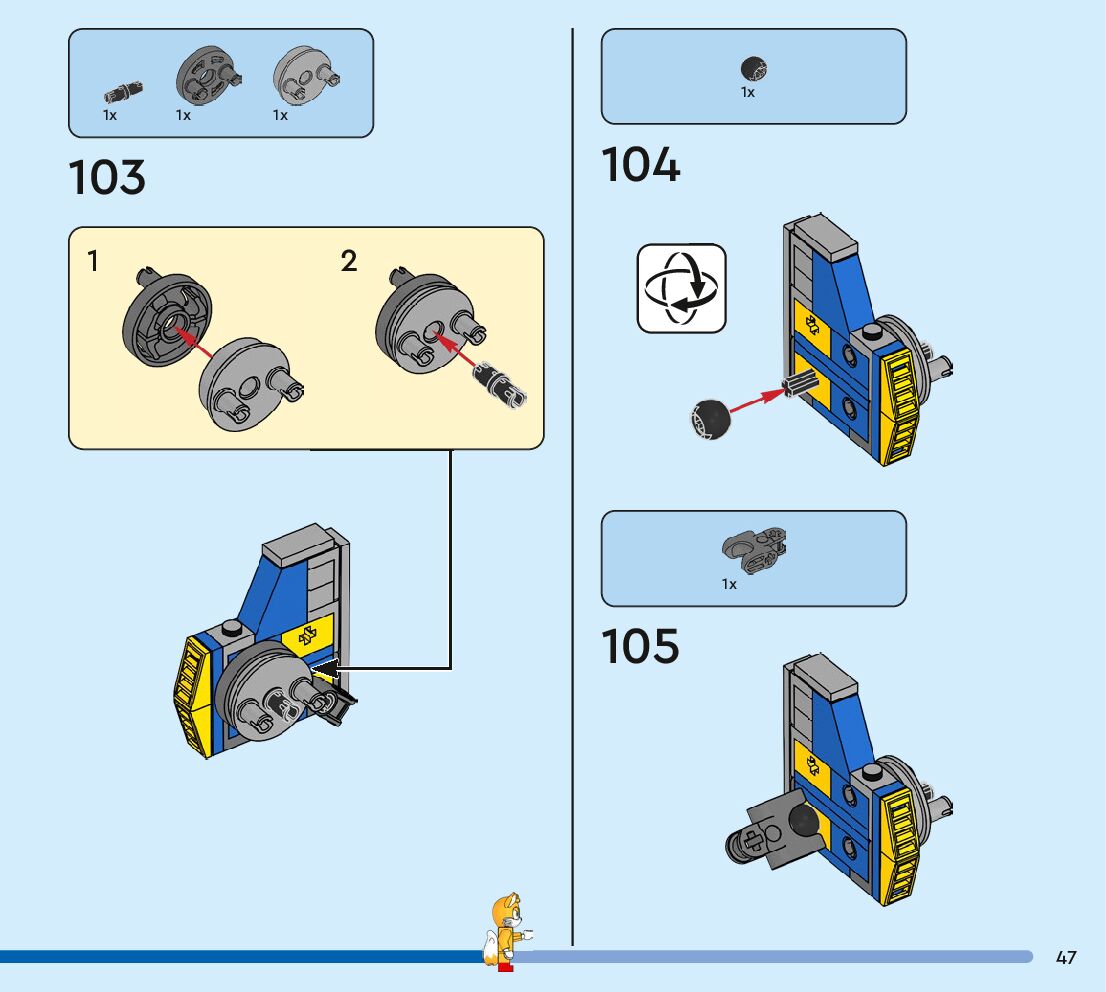 1x 1x 1x

103

1

2

1x

104

1x

105

47