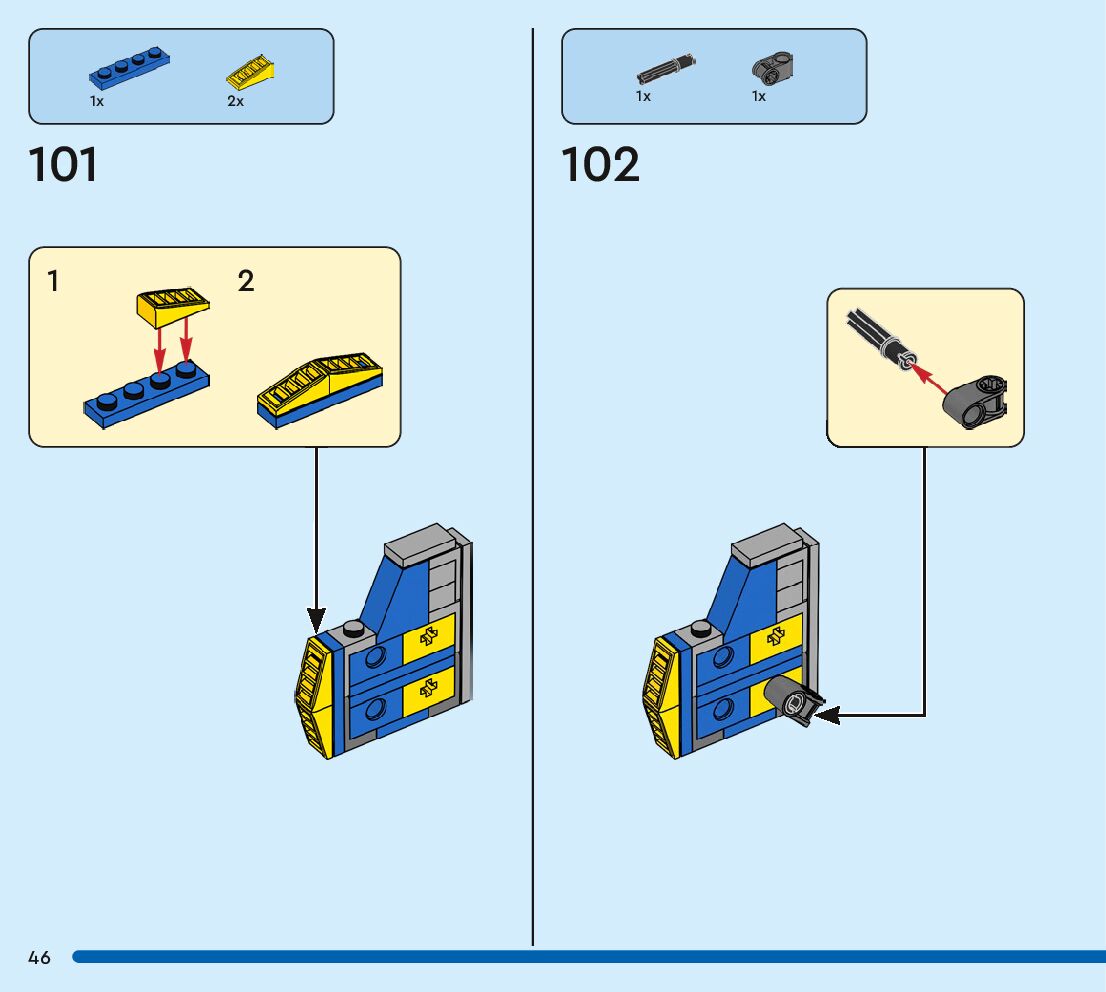 1x 2x

101

1 2

1x 1x

102

46