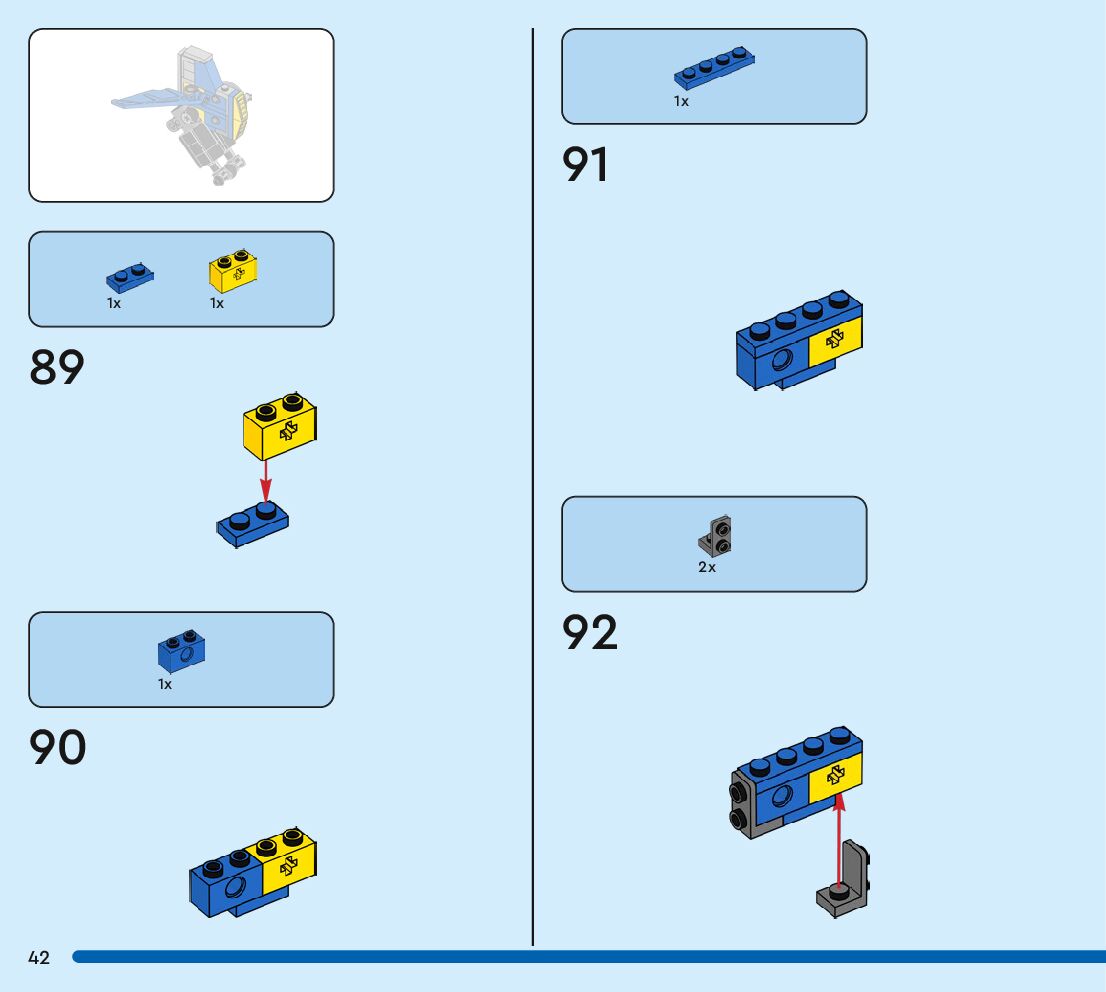 1x 1x

89

1x

90

1x

91

2x

92

42