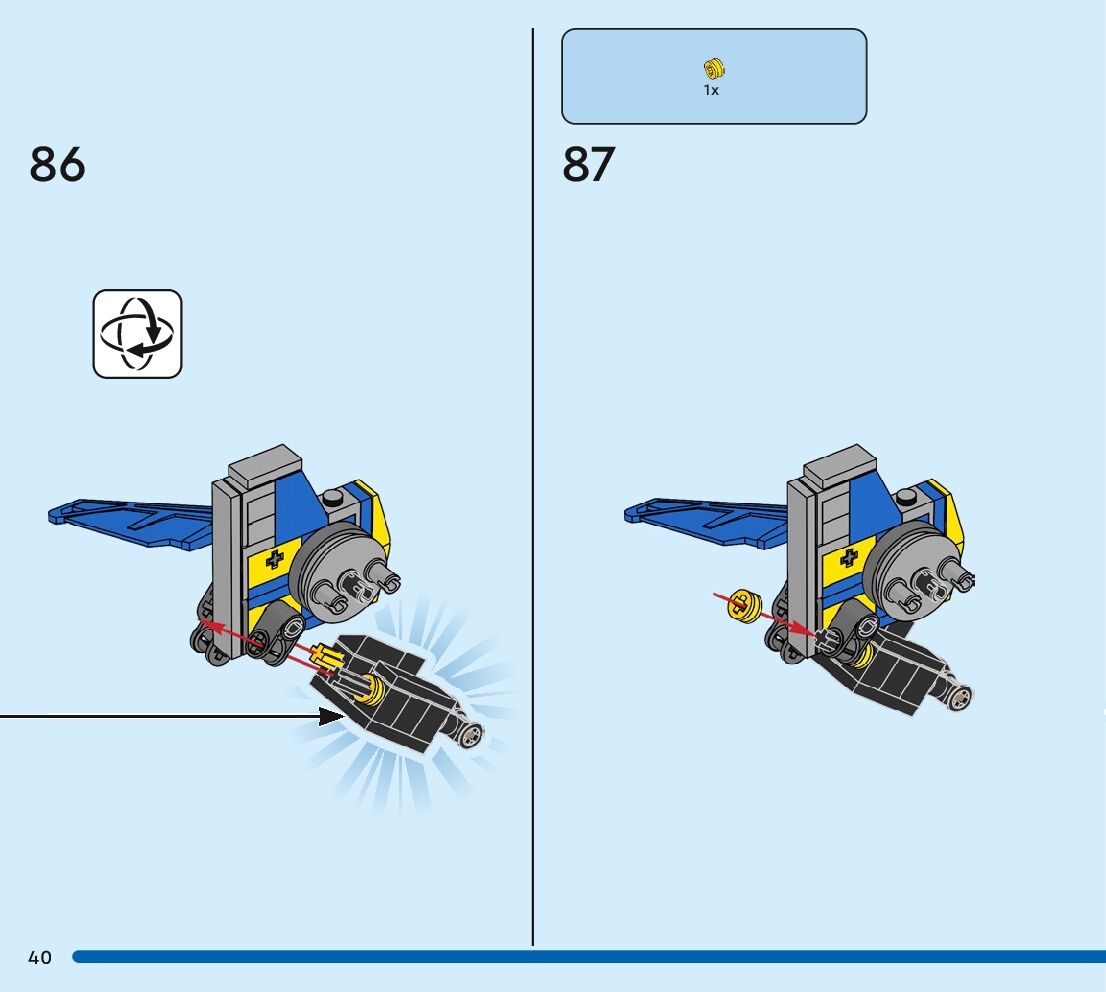 86

1x

87

40